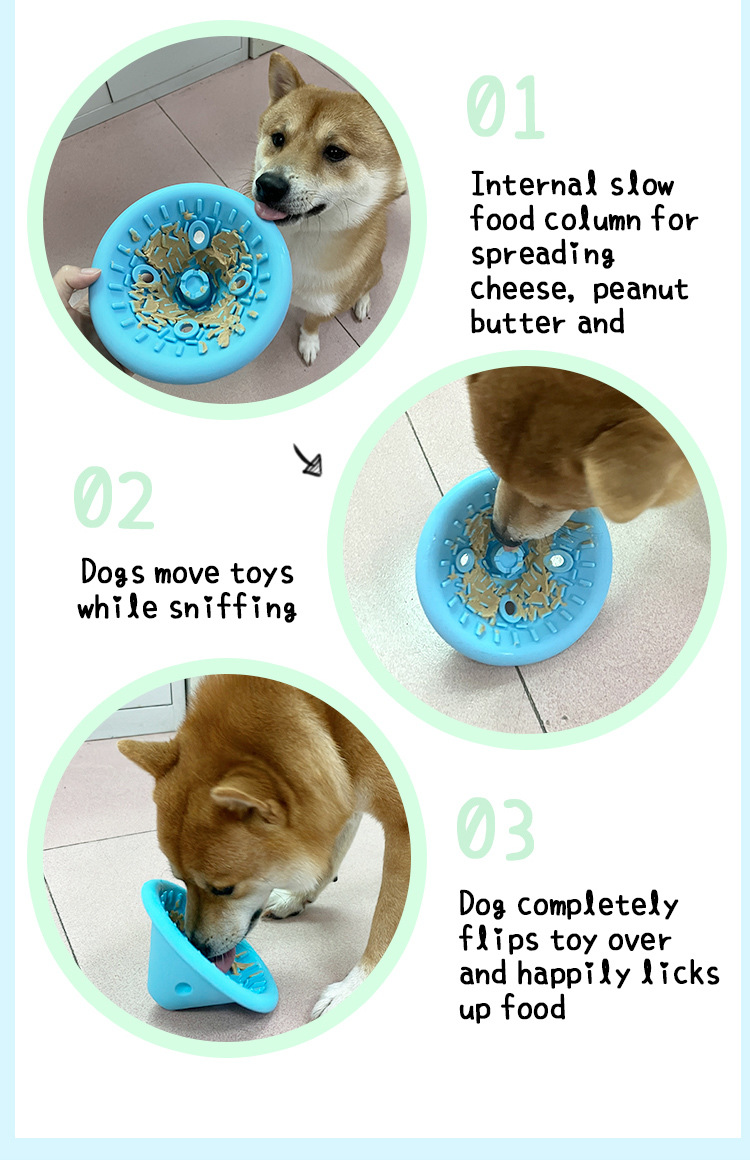 01

Internal slow food column for spreading cheese, peanut butter and

02

Dogs move toys while sniffing

03

Dog completely flips toy over and happily licks up food