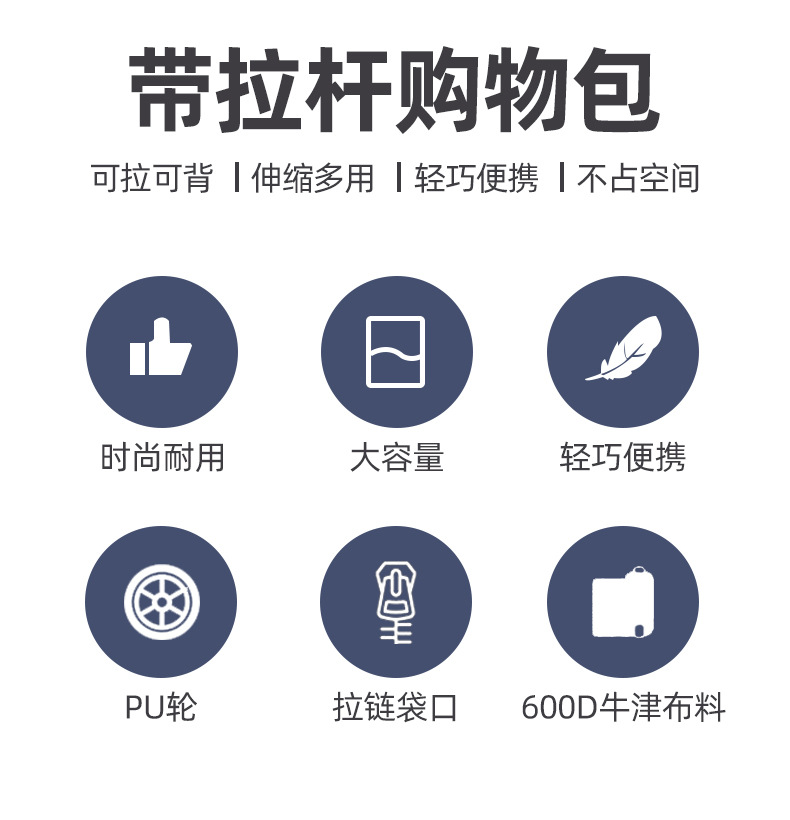 带拉杆购物包

可拉可背 | 伸缩多用 | 轻巧便携 | 不占空间

时尚耐用

大容量

轻巧便携

PU轮

拉链袋口

600D牛津布料