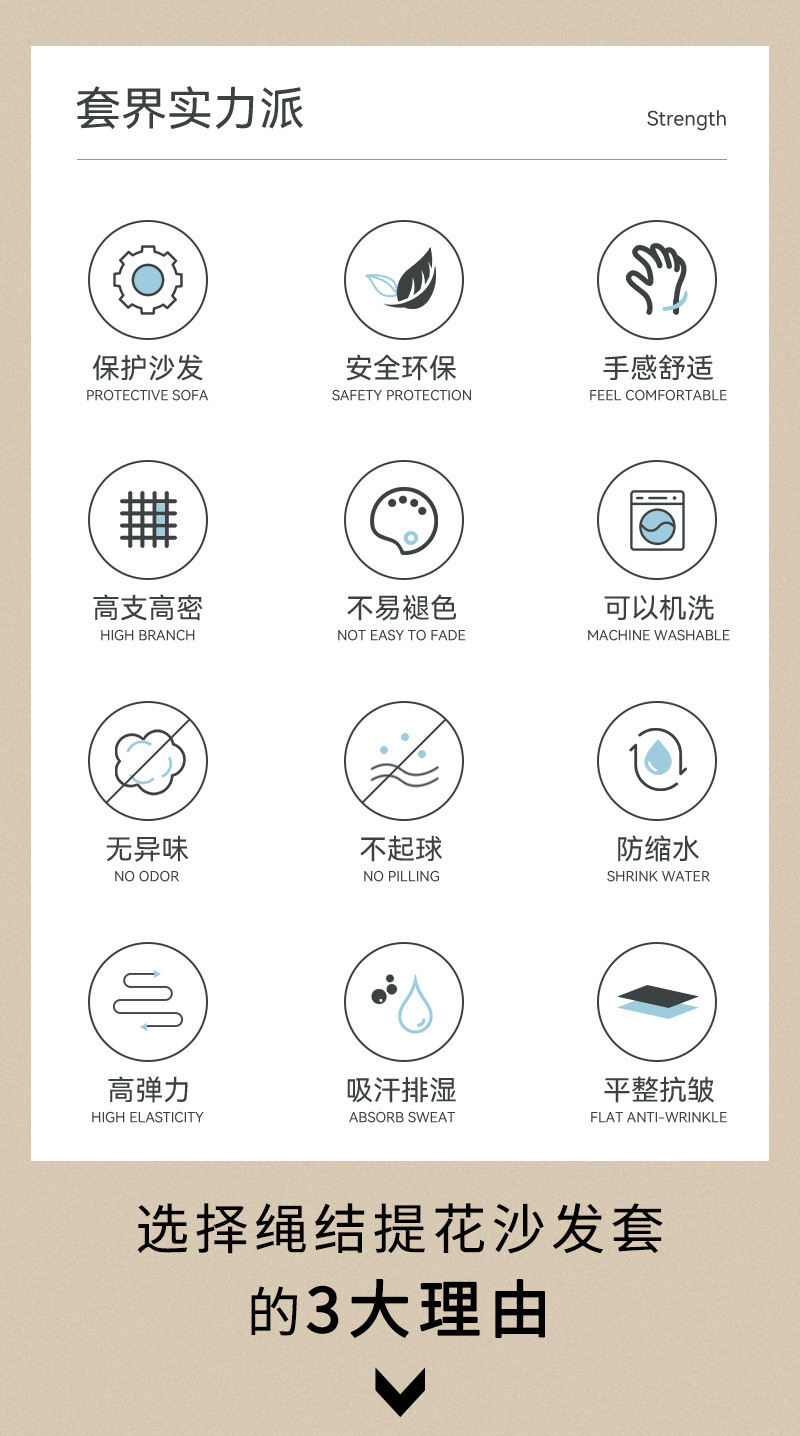 套界实力派

Strength

保护沙发
PROTECTIVE SOFA

安全环保
SAFETY PROTECTION

手感舒适
FEEL COMFORTABLE

高支高密
HIGH BRANCH

不易褪色
NOT EASY TO FADE

可以机洗
MACHINE WASHABLE

无异味
NO ODOR

不起球
NO PILLING

防缩水
SHRINK WATER

高弹力
HIGH ELASTICITY

吸汗排湿
ABSORB SWEAT

平整抗皱
FLAT ANTI-WRINKLE

选择绳结提花沙发套
的3大理由