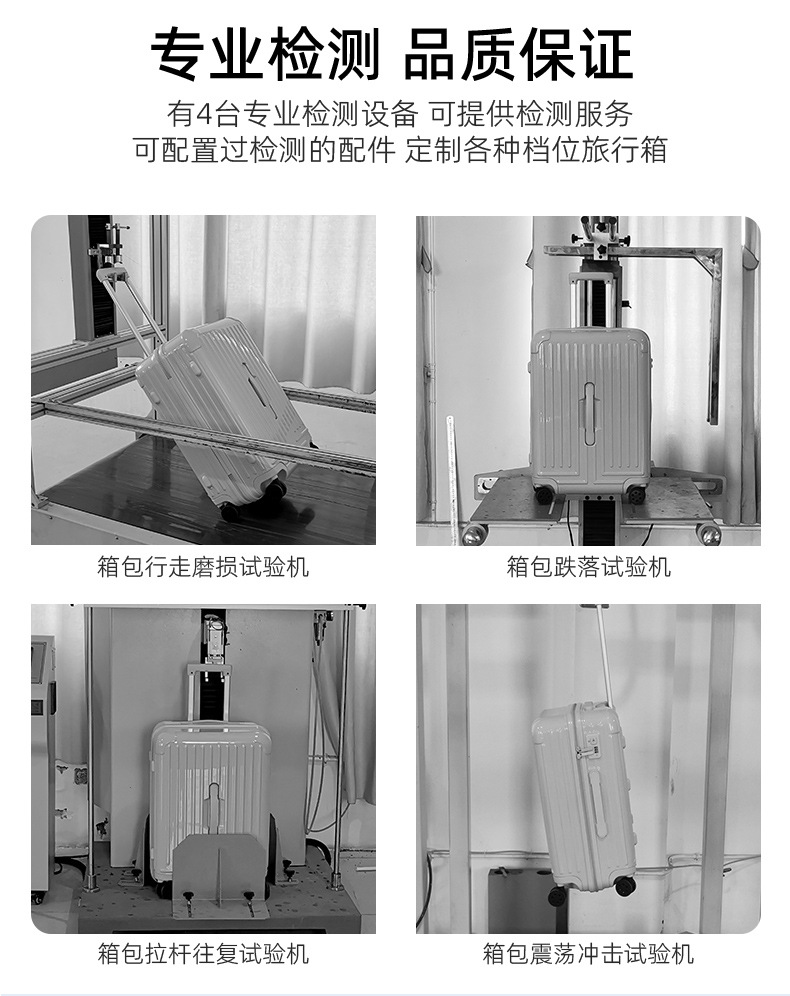 专业检测 品质保证

有4台专业检测设备 可提供检测服务
可配置过检测的配件 定制各种档位旅行箱

箱包行走磨损试验机

箱包跌落试验机

箱包拉杆往复试验机

箱包震荡冲击试验机