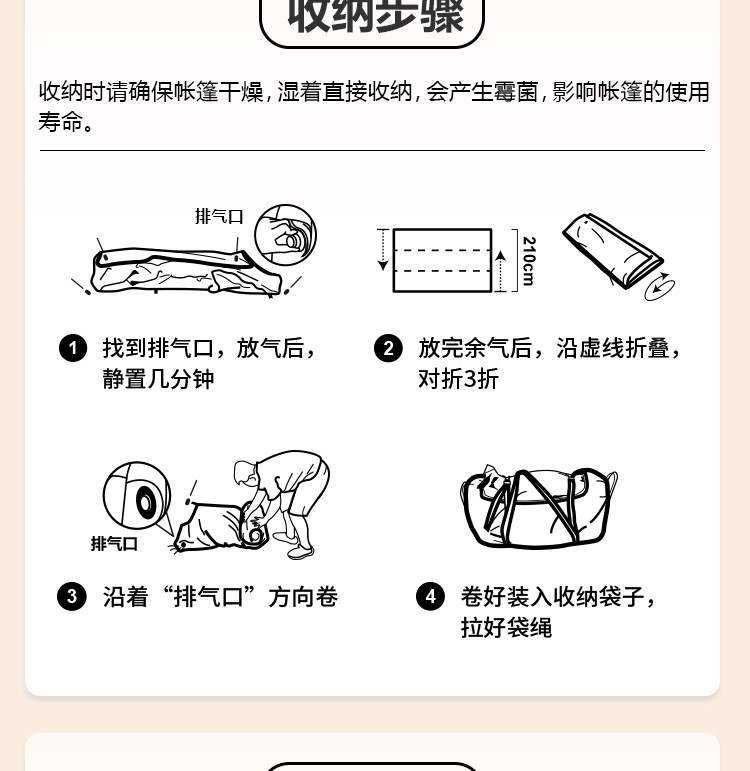 收纳步骤

收纳时请确保帐篷干燥，湿着直接收纳，会产生霉菌，影响帐篷的使用寿命。

排气口

210cm

1 找到排气口，放气后，静置几分钟

2 放完余气后，沿虚线折叠，对折3折

排气口

3 沿着“排气口”方向卷

4 卷好装入收纳袋子，拉好袋绳