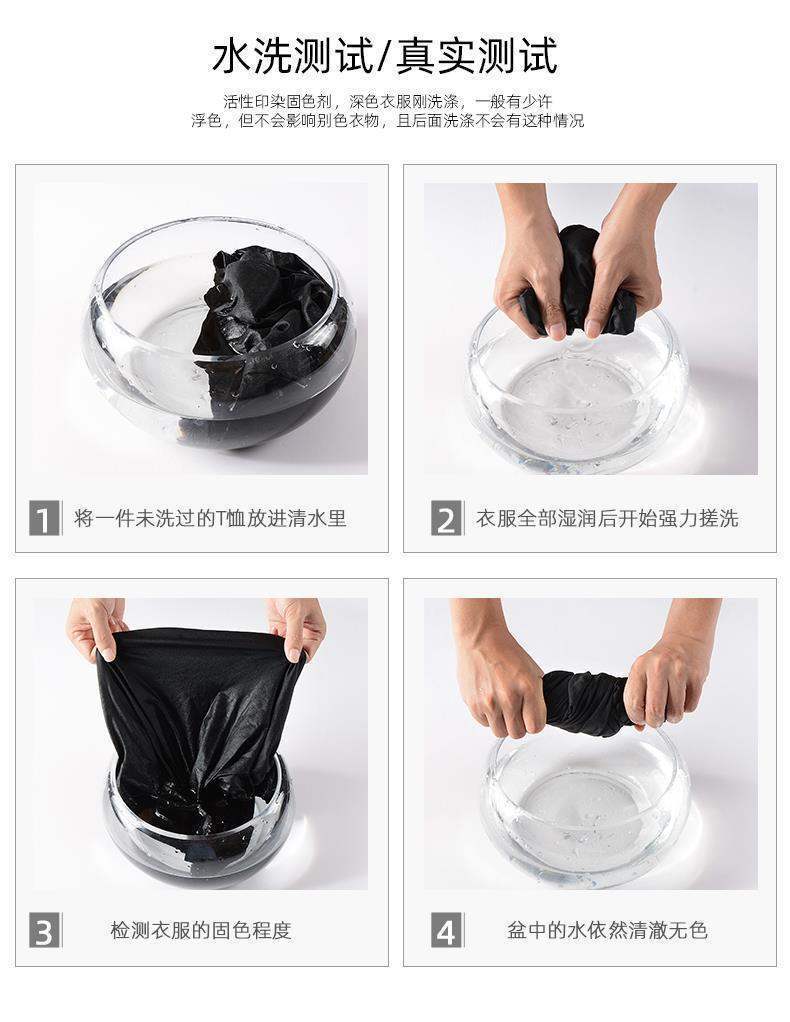 水洗测试/真实测试

活性印染固色剂，深色衣服刚洗涤，一般有少许浮色，但不会影响别色衣物，且后面洗涤不会有这种情况

1 将一件未洗过的T恤放进清水里

2 衣服全部湿润后开始强力搓洗

3 检测衣服的固色程度

4 盆中的水依然清澈无色