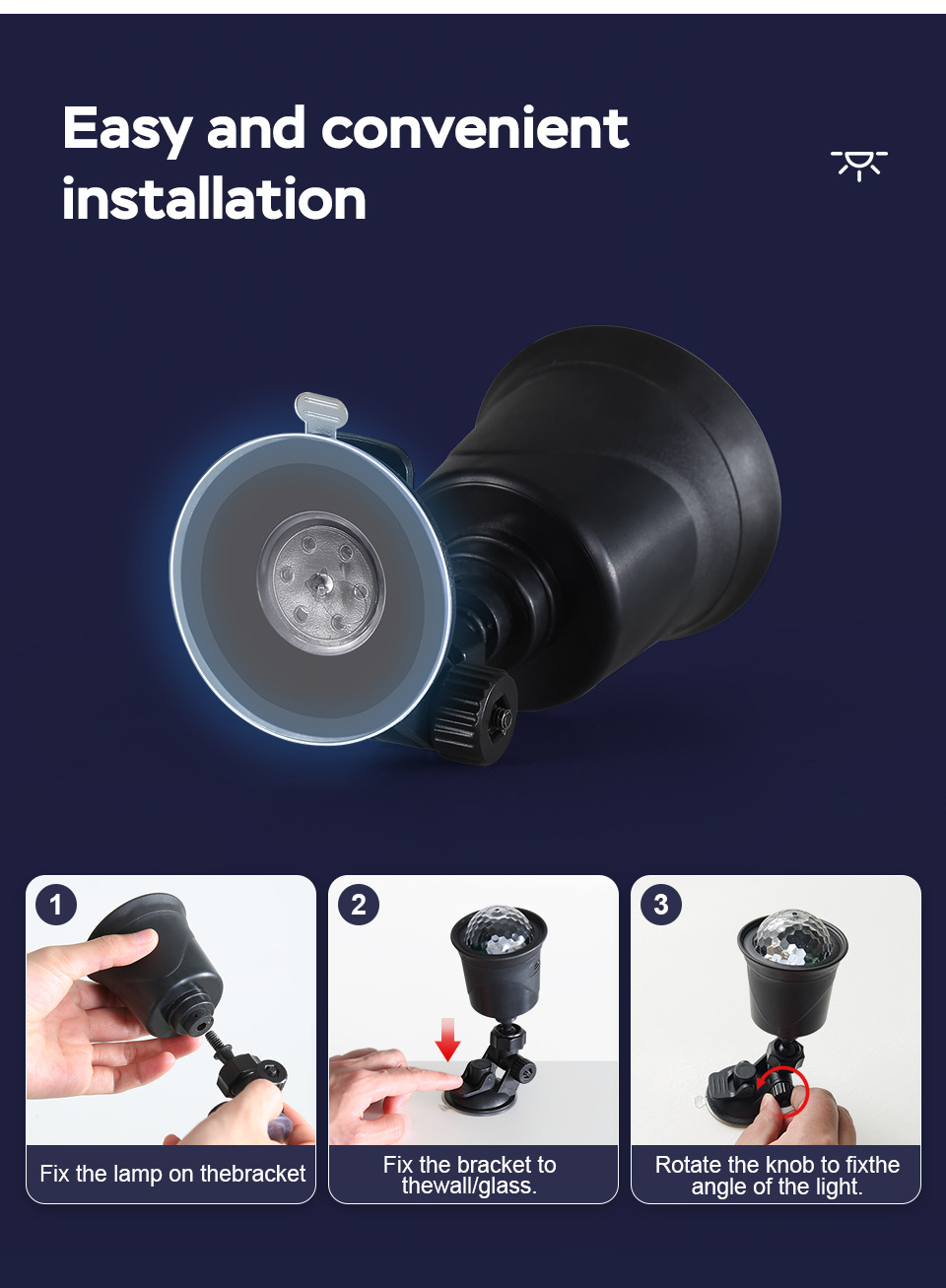 Easy and convenient installation

1

Fix the lamp on thebracket

2

Fix the bracket to thewall/glass.

3

Rotate the knob to fixthe angle of the light.