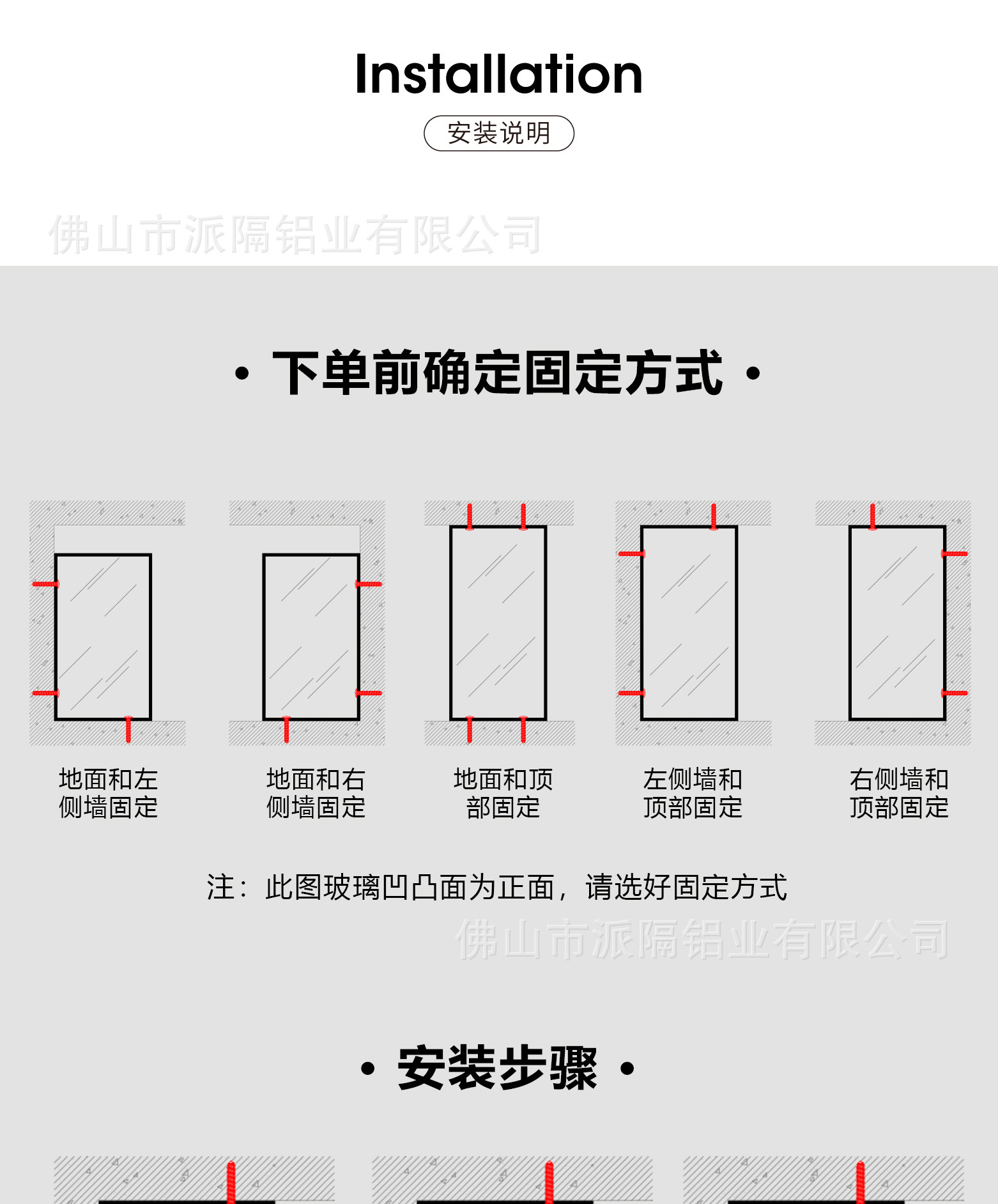 Installation

安装说明

佛山市派隔铝业有限公司

· 下单前确定固定方式 ·

地面和左侧墙固定

地面和右侧墙固定

地面和顶部固定

左侧墙和顶部固定

右侧墙和顶部固定

注：此图玻璃凹凸面为正面，请选好固定方式

佛山市派隔铝业有限公司

· 安装步骤 ·