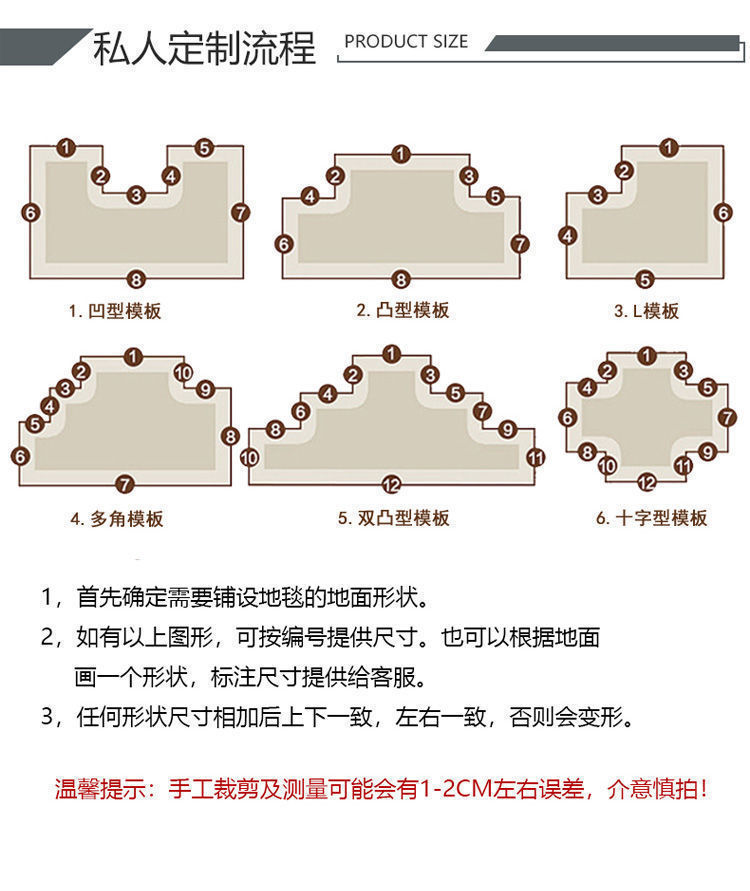 私人定制流程 PRODUCT SIZE

1 2 3 4 5 6 7 8
1. 凹型模板

1 2 3 4 5 6 7 8
2. 凸型模板

1 2 3 4 5 6
3. L模板

1 2 3 4 5 6 7 8 9 10
4. 多角模板

1 2 3 4 5 6 7 8 9 10 11 12
5. 双凸型模板

1 2 3 4 5 6 7 8 9 10 11 12
6. 十字型模板

1，首先确定需要铺设地毯的地面形状。

2，如有以上图形，可按编号提供尺寸。也可以根据地面画一个形状，标注尺寸提供给客服。

3，任何形状尺寸相加后上下一致，左右一致，否则会变形。

温馨提示：手工裁剪及测量可能会有1-2CM左右误差，介意慎拍！