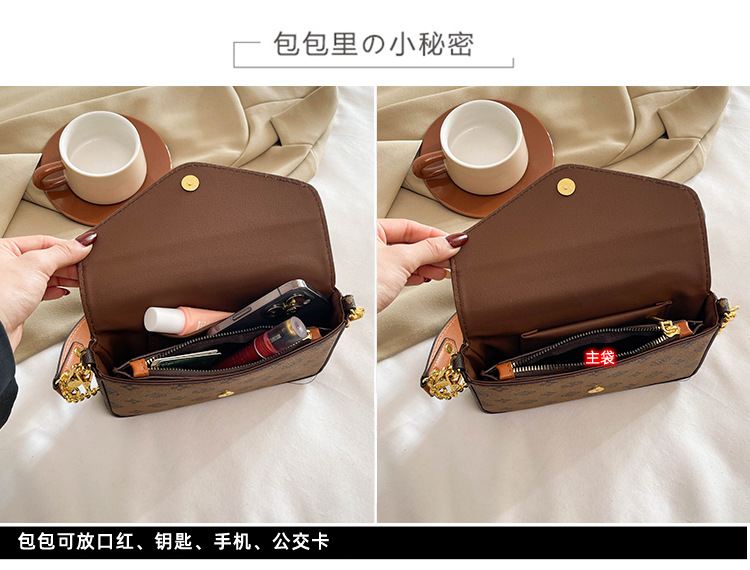 包包里の小秘密

主袋

包包可放口红、钥匙、手机、公交卡