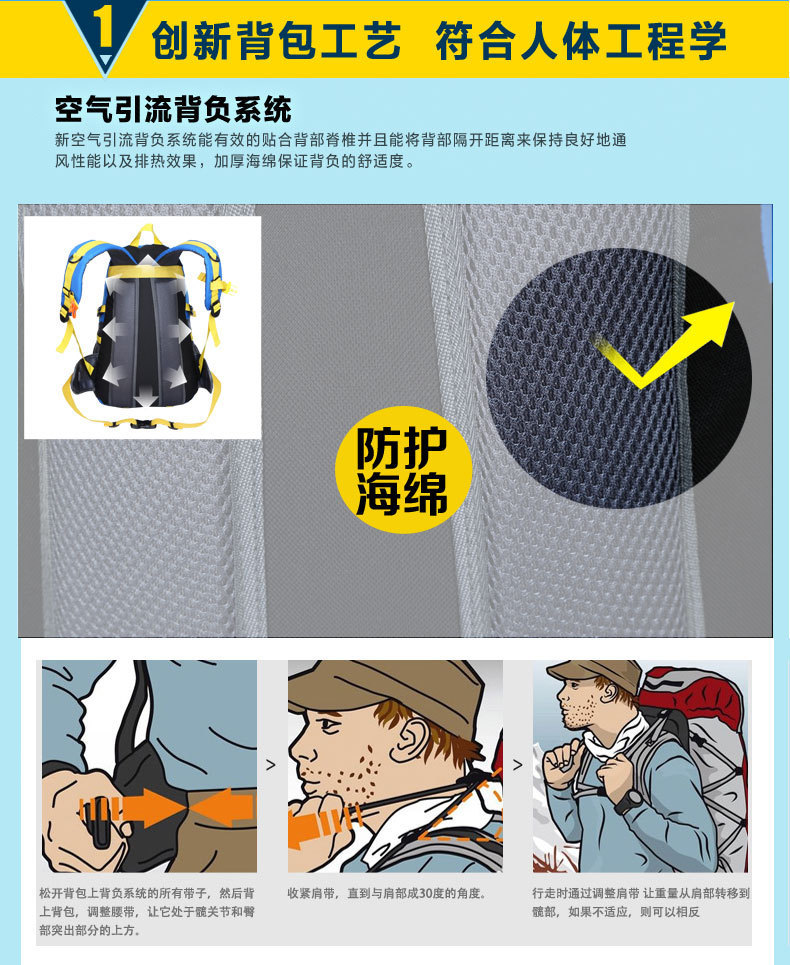 1 创新背包工艺 符合人体工程学

空气引流背负系统

新空气引流背负系统能有效的贴合背部脊椎并且能将背部隔开距离来保持良好地通风性能以及排热效果，加厚海绵保证背负的舒适度。

防护海绵

>

>

松开背包上背负系统的所有带子，然后背上背包，调整腰带，让它处于髋关节和臀部突出部分的上方。

收紧肩带，直到与肩部成30度的角度。

行走时通过调整肩带 让重量从肩部转移到髋部，如果不适应，则可以相反