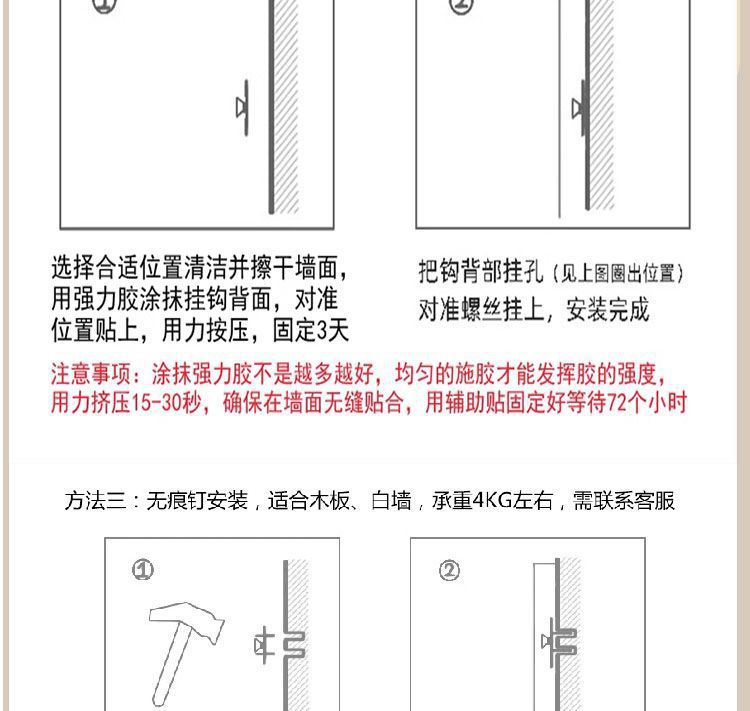 ①

②

选择合适位置清洁并擦干墙面，用强力胶涂抹挂钩背面，对准位置贴上，用力按压，固定3天

把钩背部挂孔（见上图圈出位置）对准螺丝挂上，安装完成

注意事项：涂抹强力胶不是越多越好，均匀的施胶才能发挥胶的强度，用力挤压15-30秒，确保在墙面无缝贴合，用辅助贴固定好等待72个小时

方法三：无痕钉安装，适合木板、白墙，承重4KG左右，需联系客服

①

②