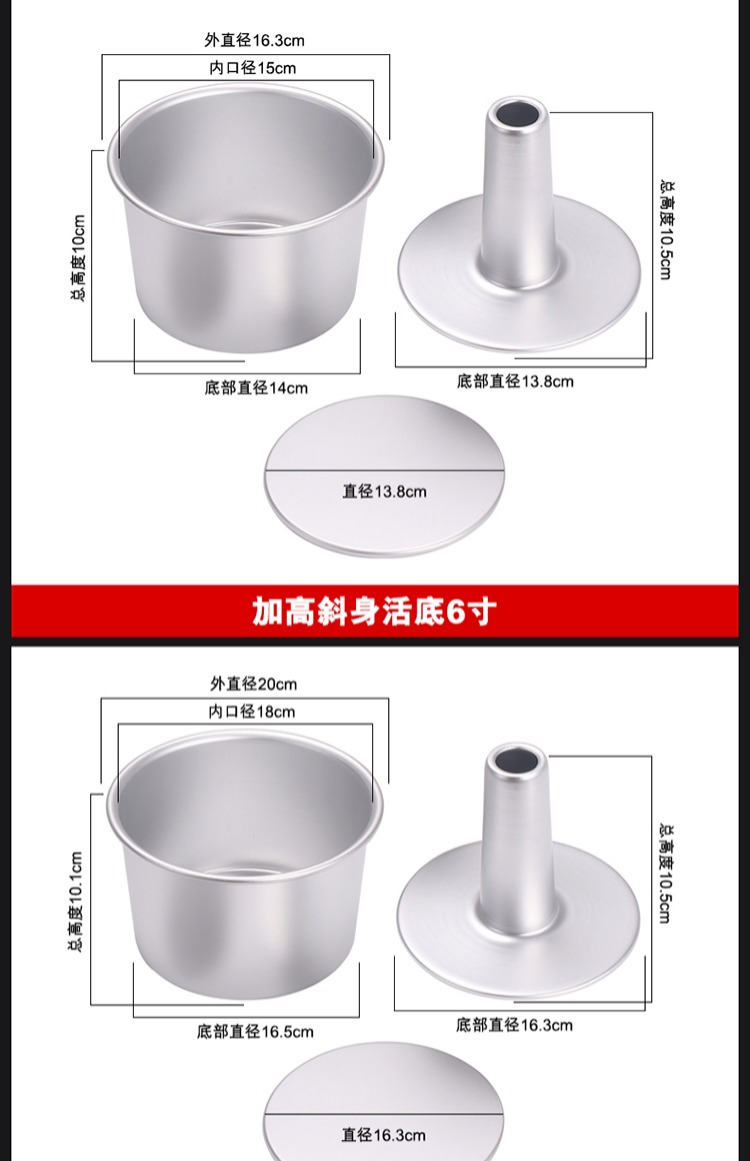 外直径16.3cm
内口径15cm
总高度10cm
底部直径14cm
总高度10.5cm
底部直径13.8cm
直径13.8cm

加高斜身活底6寸

外直径20cm
内口径18cm
总高度10.1cm
底部直径16.5cm
总高度10.5cm
底部直径16.3cm
直径16.3cm