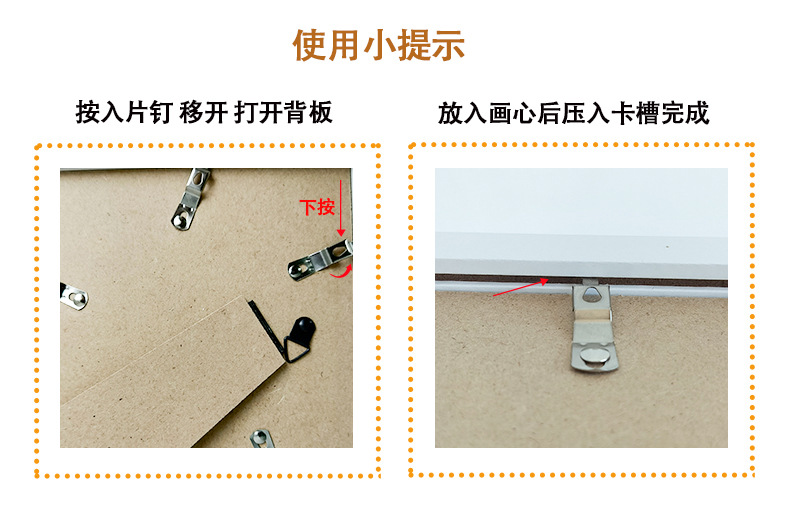 使用小提示

按入片钉 移开 打开背板

下按

放入画心后压入卡槽完成