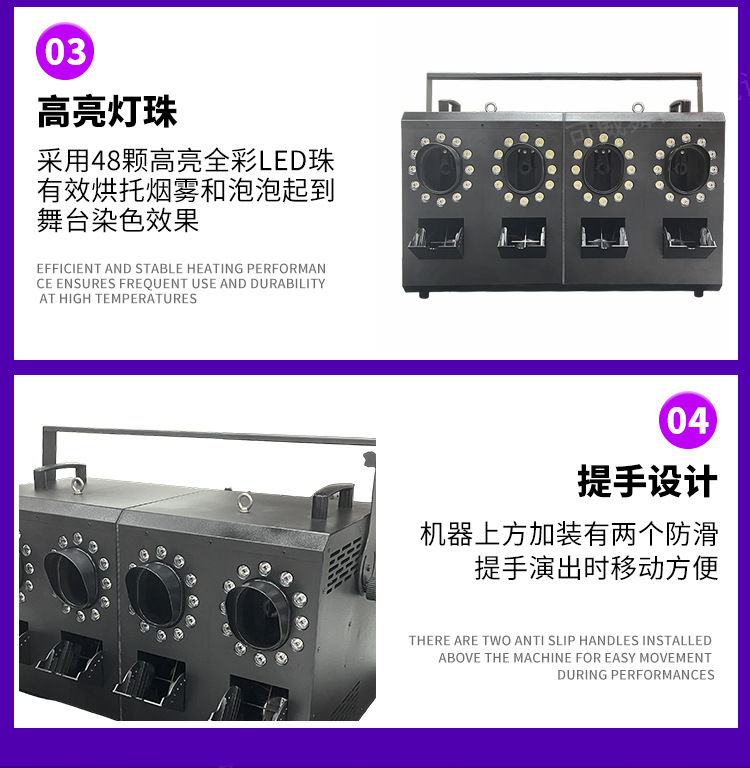 03

高亮灯珠

采用48颗高亮全彩LED珠有效烘托烟雾和泡泡起到舞台染色效果

EFFICIENT AND STABLE HEATING PERFORMANCE ENSURES FREQUENT USE AND DURABILITY AT HIGH TEMPERATURES

04

提手设计

机器上方加装有两个防滑提手演出时移动方便

THERE ARE TWO ANTI SLIP HANDLES INSTALLED ABOVE THE MACHINE FOR EASY MOVEMENT DURING PERFORMANCES