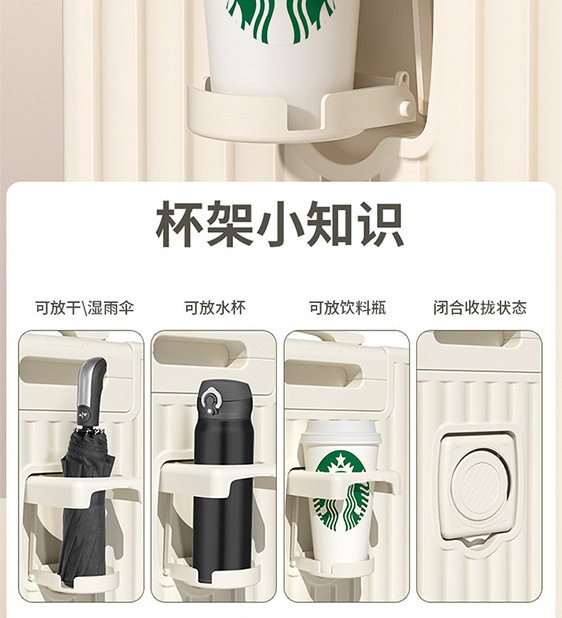 杯架小知识

可放干\湿雨伞

可放水杯

可放饮料瓶

闭合收拢状态