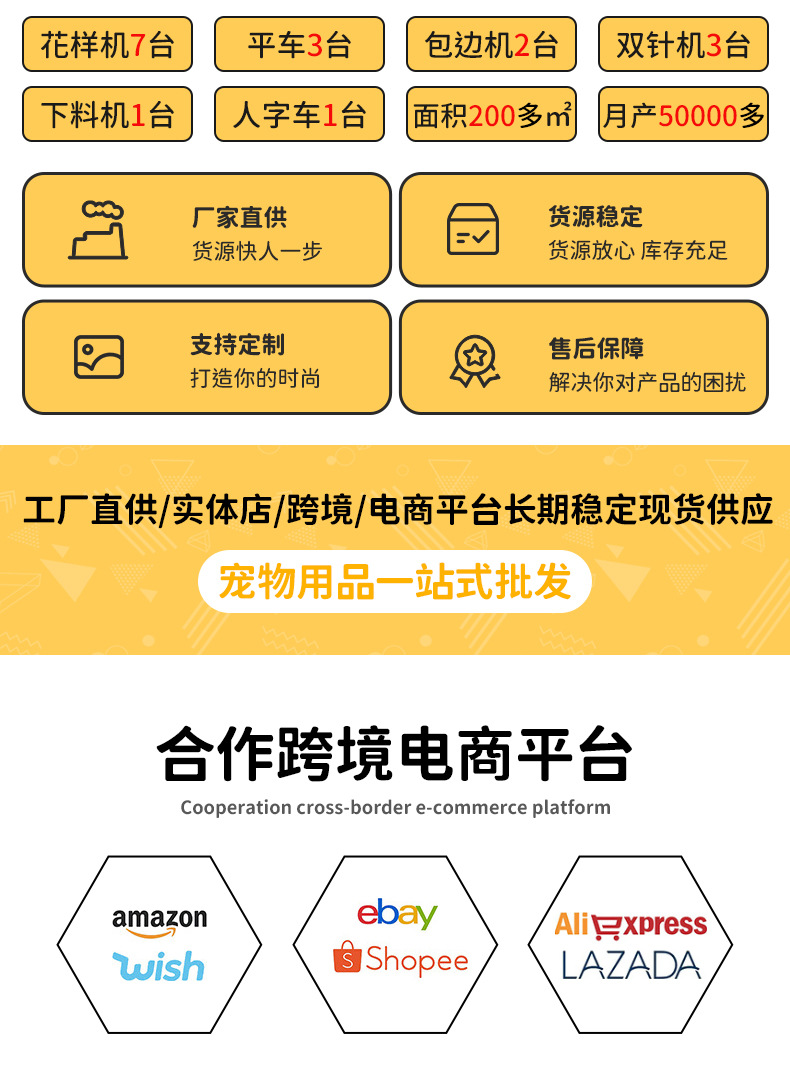 花样机7台 平车3台 包边机2台 双针机3台

下料机1台 人字车1台 面积200多㎡ 月产50000多

厂家直供
货源快人一步

货源稳定
货源放心 库存充足

支持定制
打造你的时尚

售后保障
解决你对产品的困扰

工厂直供/实体店/跨境/电商平台长期稳定现货供应

宠物用品一站式批发

合作跨境电商平台

Cooperation cross-border e-commerce platform

amazon
wish

ebay
Shopee

AliExpress
LAZADA