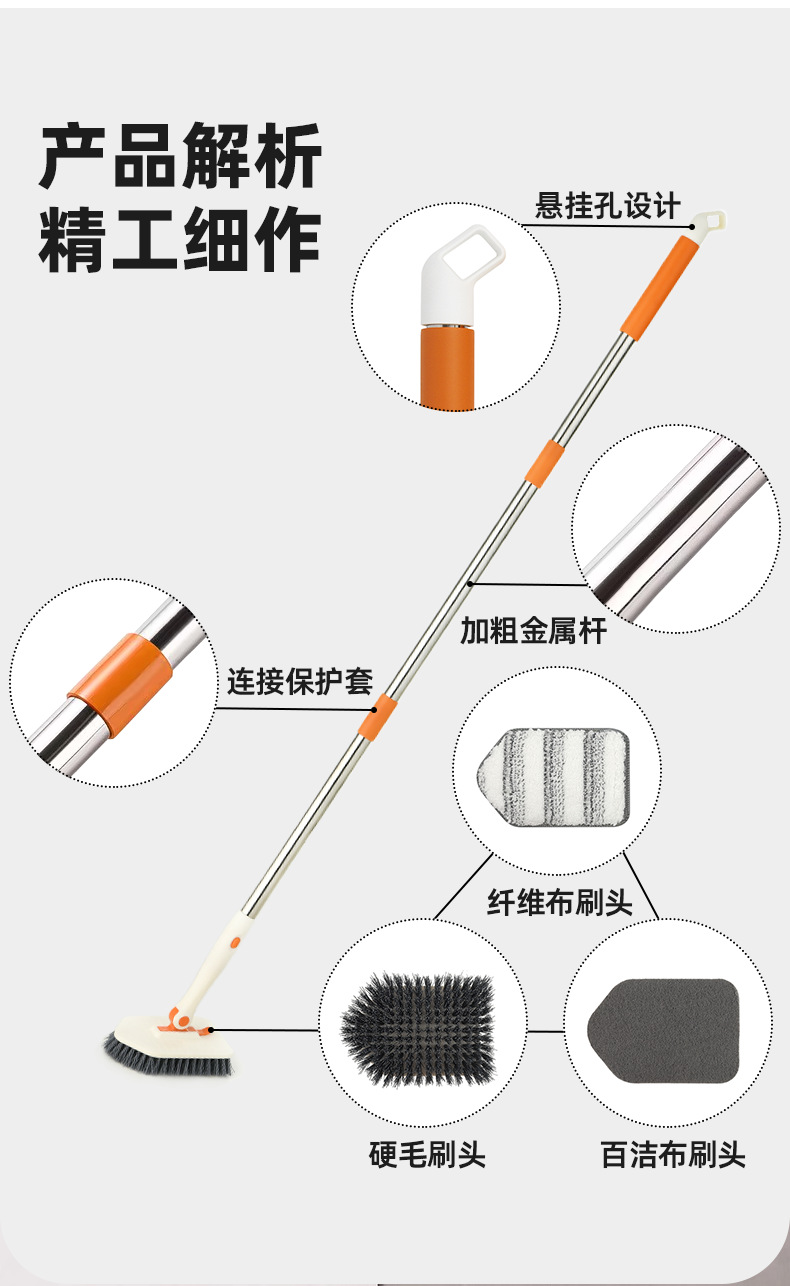 产品解析
精工细作

悬挂孔设计

加粗金属杆

连接保护套

纤维布刷头

硬毛刷头

百洁布刷头