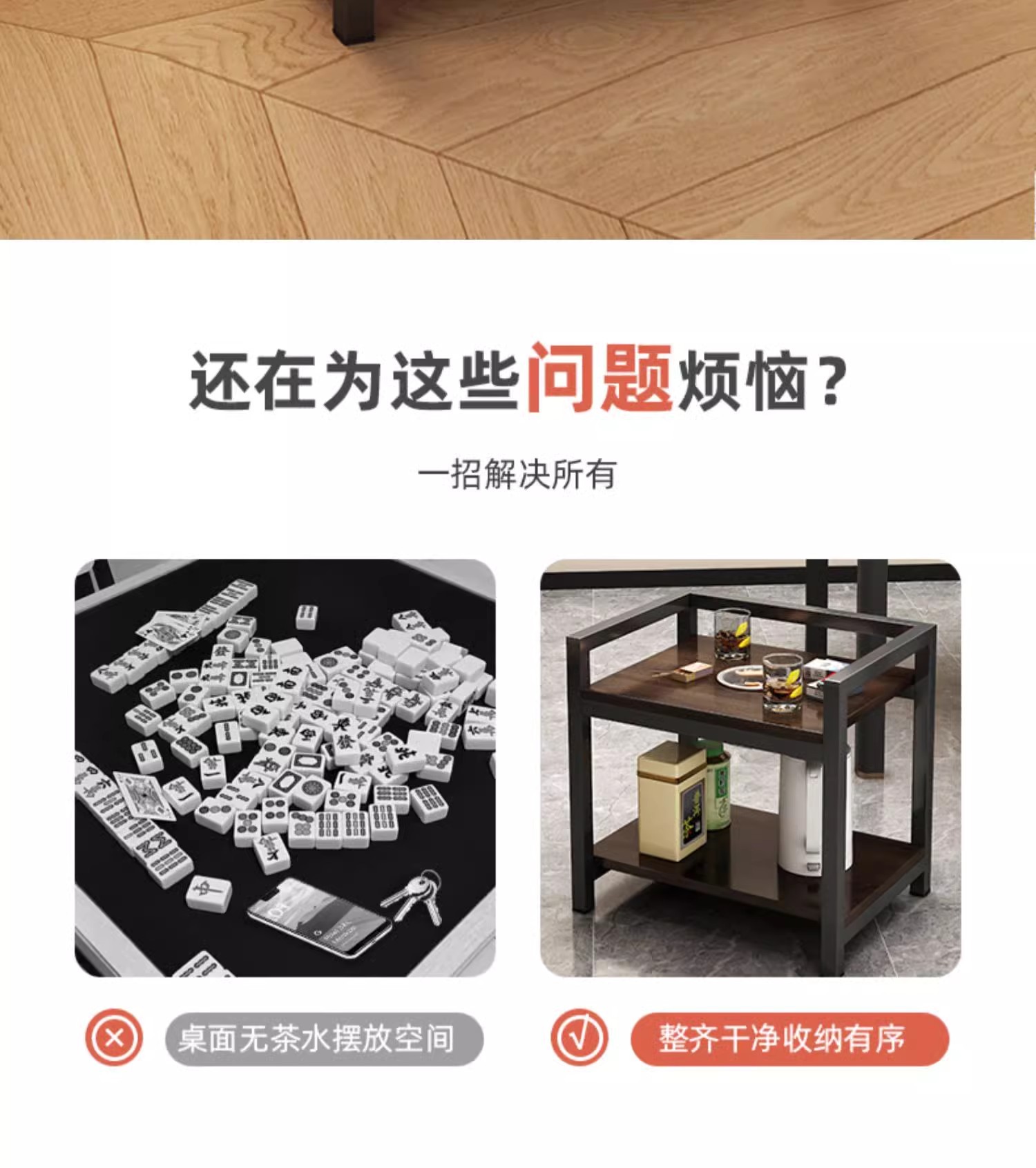 还在为这些问题烦恼?

一招解决所有

桌面无茶水摆放空间

整齐干净收纳有序