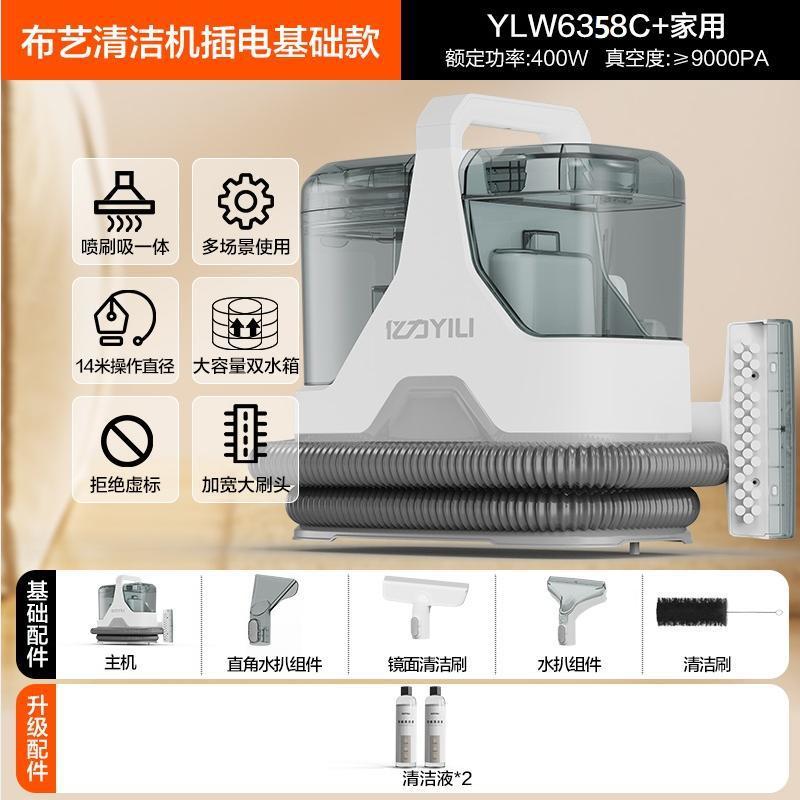 布艺清洁机插电基础款

YLW6358C+家用
额定功率:400W 真空度:≥9000PA

喷刷吸一体
多场景使用
14米操作直径
大容量双水箱
拒绝虚标
加宽大刷头

亿力YILI

基础配件
主机
直角水扒组件
镜面清洁刷
水扒组件
清洁刷

升级配件
清洁液*2