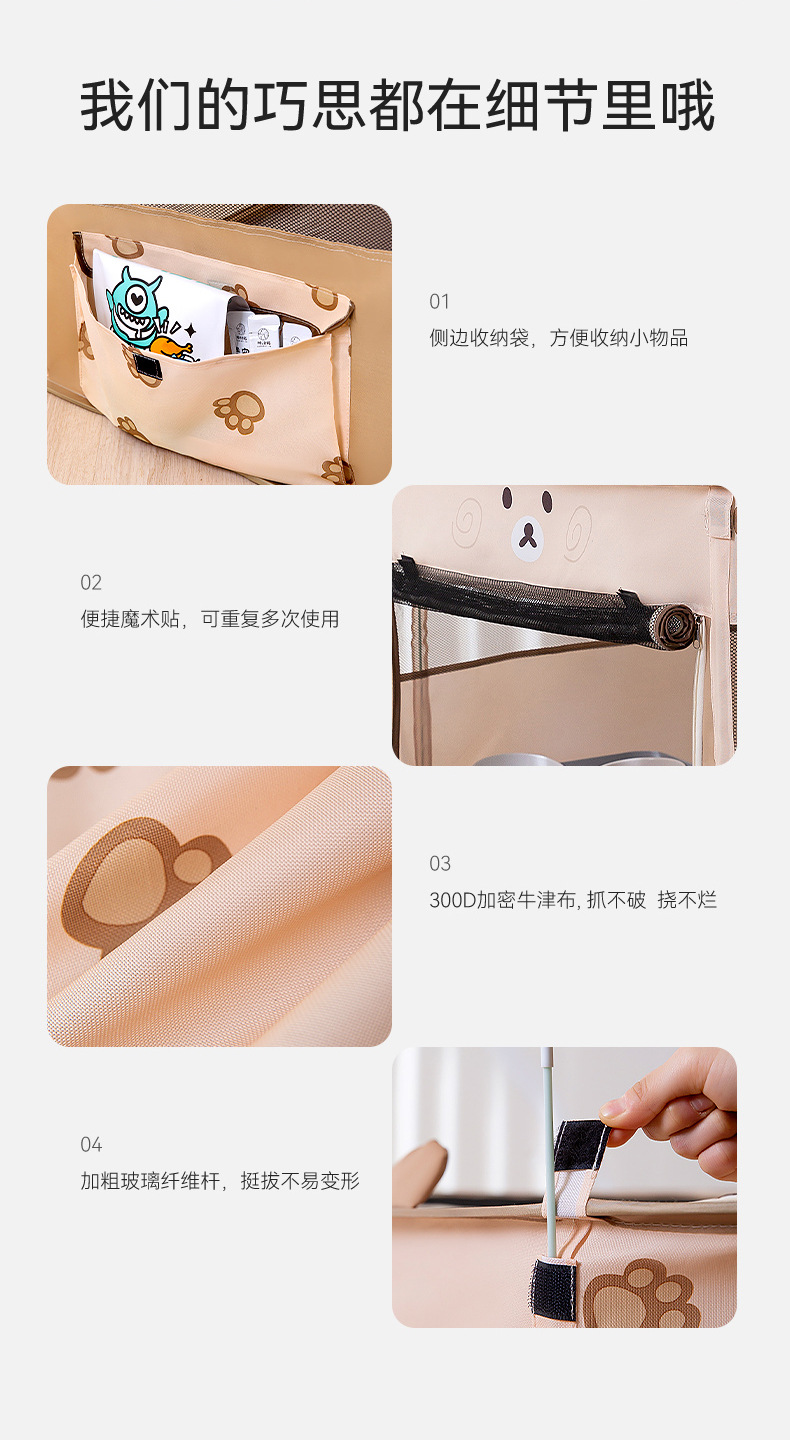 我们的巧思都在细节里哦

01
侧边收纳袋，方便收纳小物品

02
便捷魔术贴，可重复多次使用

03
300D加密牛津布, 抓不破  挠不烂

04
加粗玻璃纤维杆，挺拔不易变形