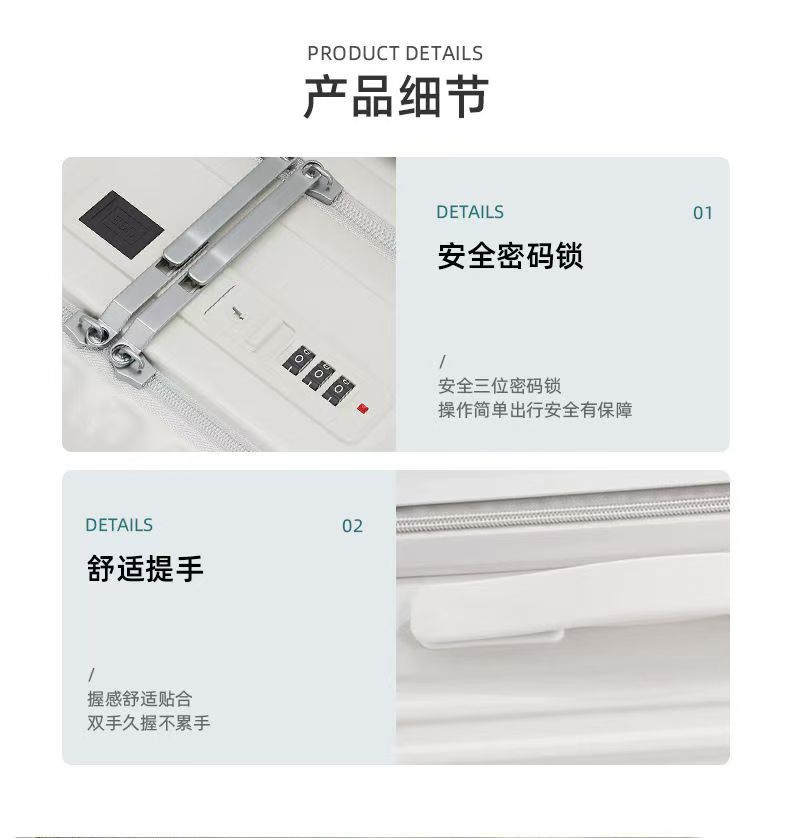 PRODUCT DETAILS
产品细节

DETAILS
01
安全密码锁

/
安全三位密码锁
操作简单出行安全有保障

DETAILS
02
舒适提手

/
握感舒适贴合
双手久握不累手