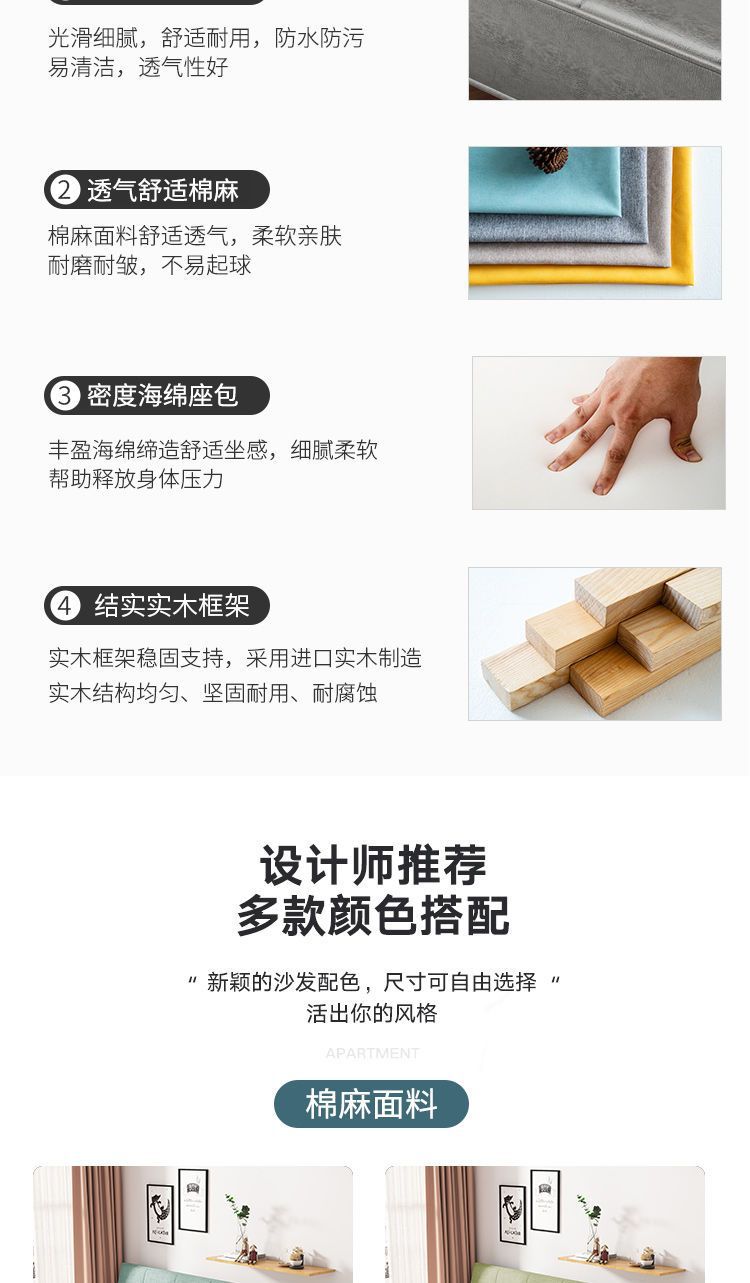 光滑细腻，舒适耐用，防水防污
易清洁，透气性好

2 透气舒适棉麻

棉麻面料舒适透气，柔软亲肤
耐磨耐皱，不易起球

3 密度海绵座包

丰盈海绵缔造舒适坐感，细腻柔软
帮助释放身体压力

4 结实实木框架

实木框架稳固支持，采用进口实木制造
实木结构均匀、坚固耐用、耐腐蚀

设计师推荐
多款颜色搭配

“ 新颖的沙发配色，尺寸可自由选择 “
活出你的风格

APARTMENT

棉麻面料