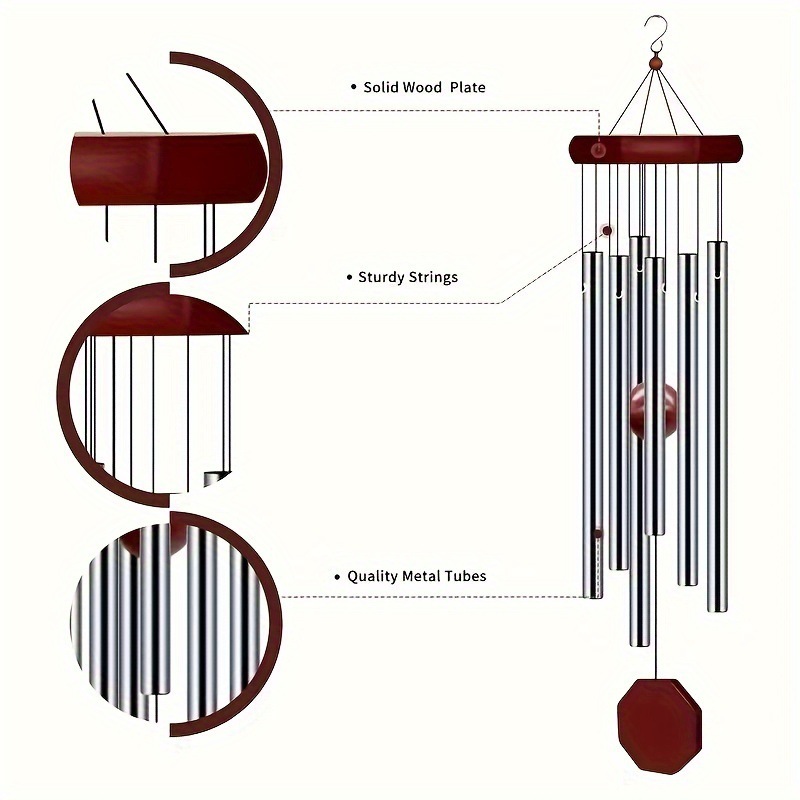 • Solid Wood Plate

• Sturdy Strings

• Quality Metal Tubes