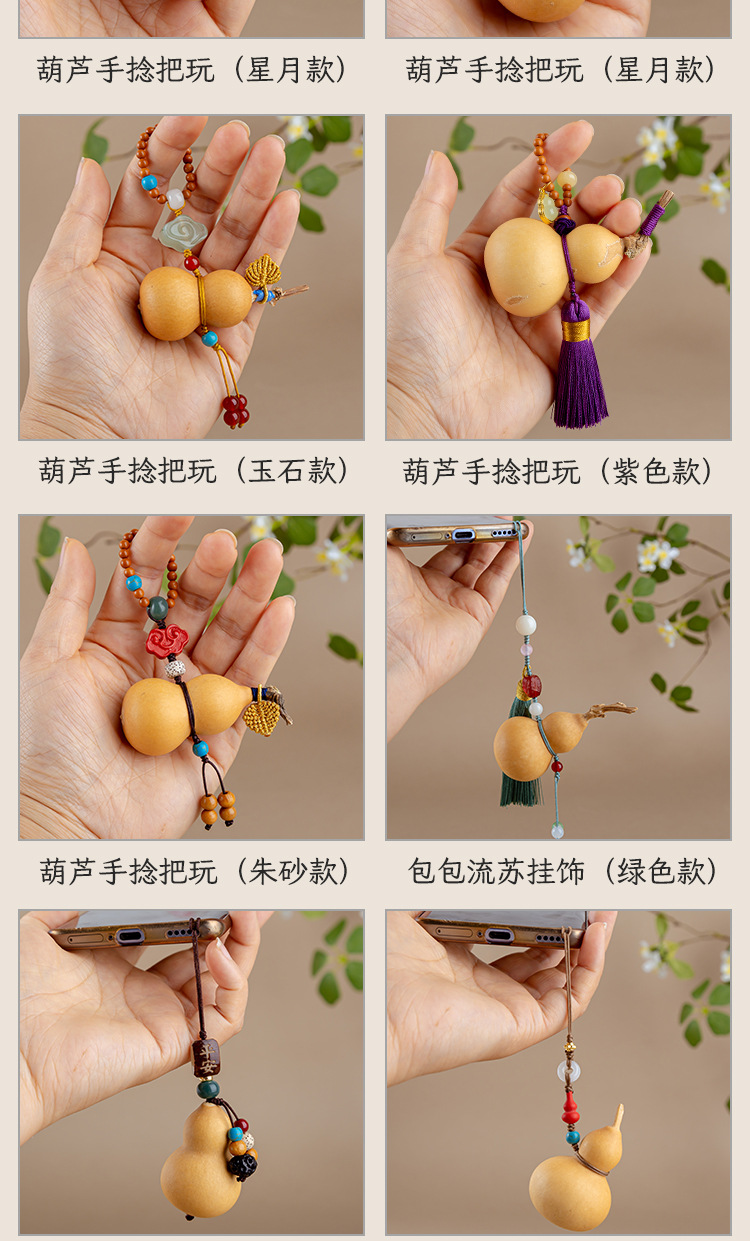 葫芦手捻把玩（星月款）

葫芦手捻把玩（星月款）

葫芦手捻把玩（玉石款）

葫芦手捻把玩（紫色款）

葫芦手捻把玩（朱砂款）

包包流苏挂饰（绿色款）

平安