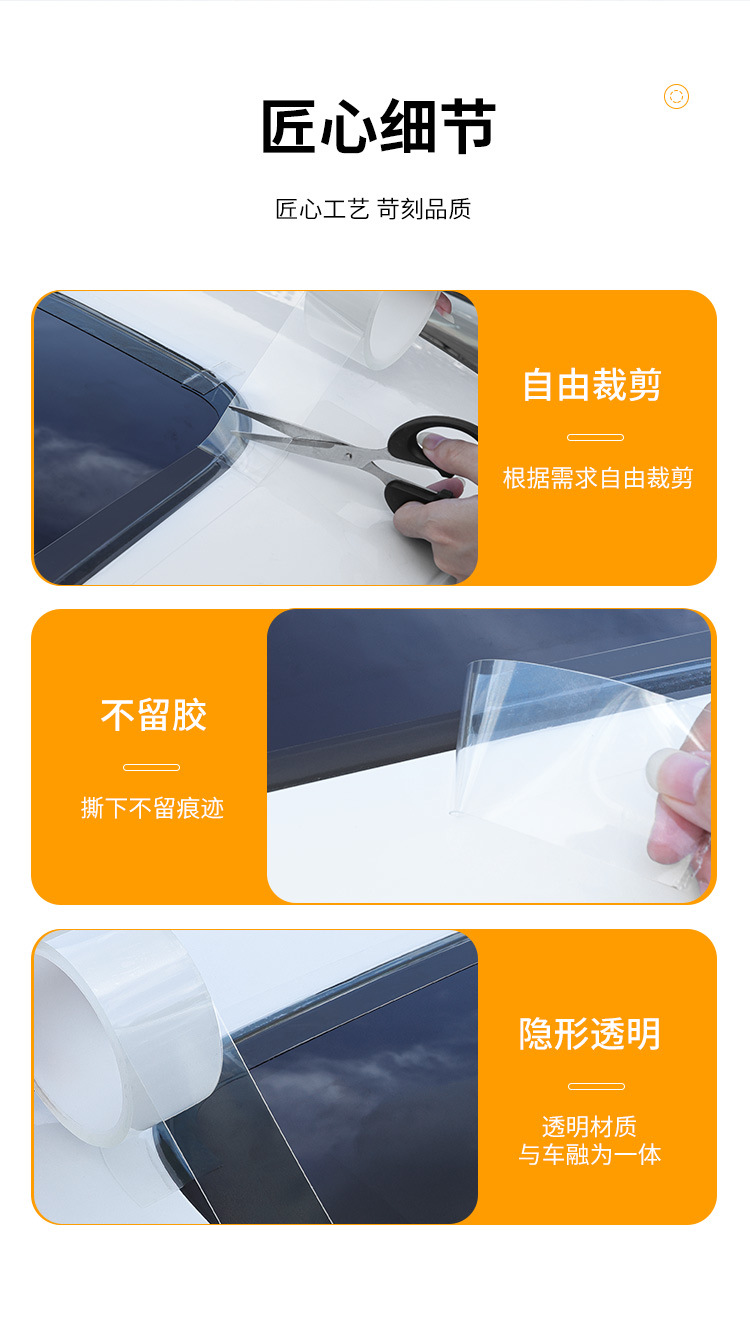 匠心细节

匠心工艺 苛刻品质

自由裁剪

根据需求自由裁剪

不留胶

撕下不留痕迹

隐形透明

透明材质
与车融为一体