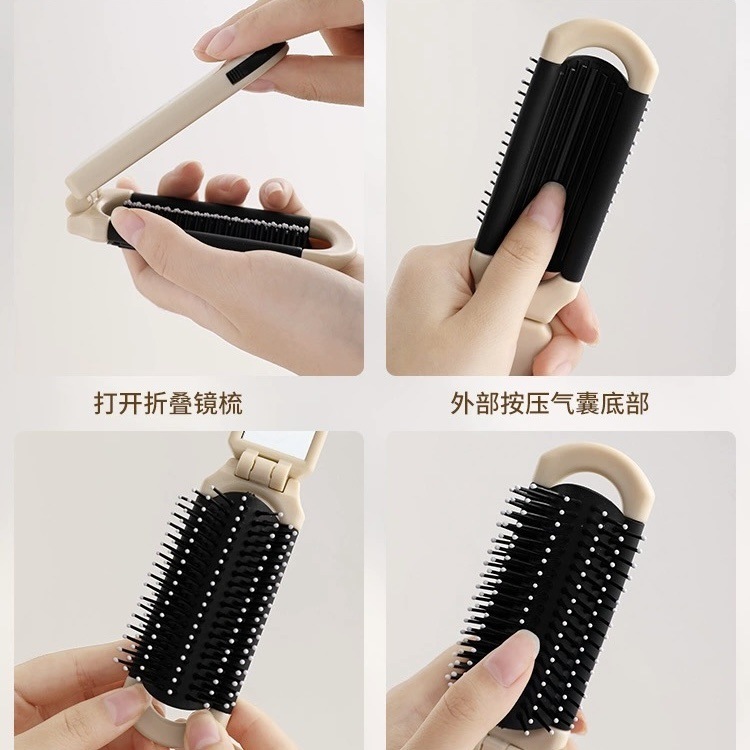 打开折叠镜梳

外部按压气囊底部