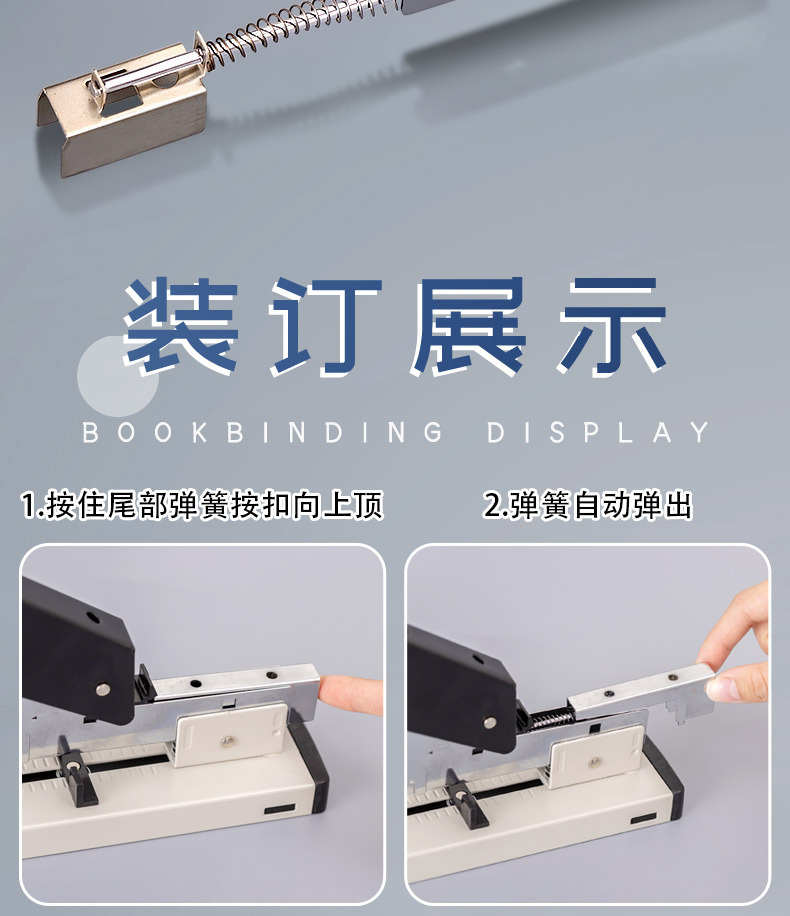 装订展示

BOOKBINDING DISPLAY

1.按住尾部弹簧按扣向上顶

2.弹簧自动弹出