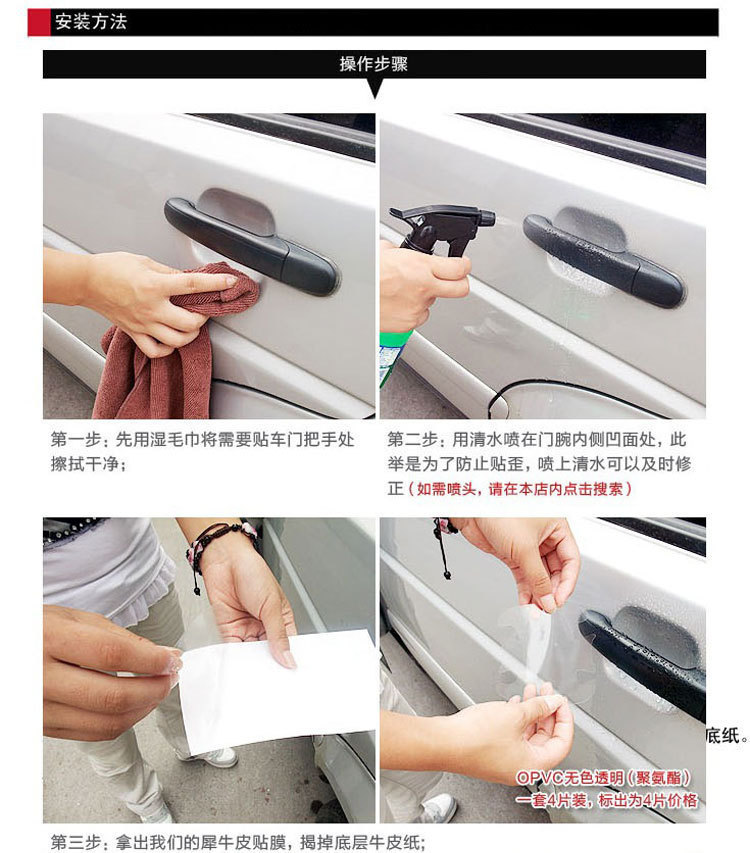 安装方法

操作步骤

第一步：先用湿毛巾将需要贴车门把手处擦拭干净；

第二步：用清水喷在门腕内侧凹面处，此举是为了防止贴歪，喷上清水可以及时修正（如需喷头，请在本店内点击搜索）

底纸。

OPVC无色透明（聚氨酯）
一套4片装，标出为4片价格

第三步：拿出我们的犀牛皮贴膜，揭掉底层牛皮纸；