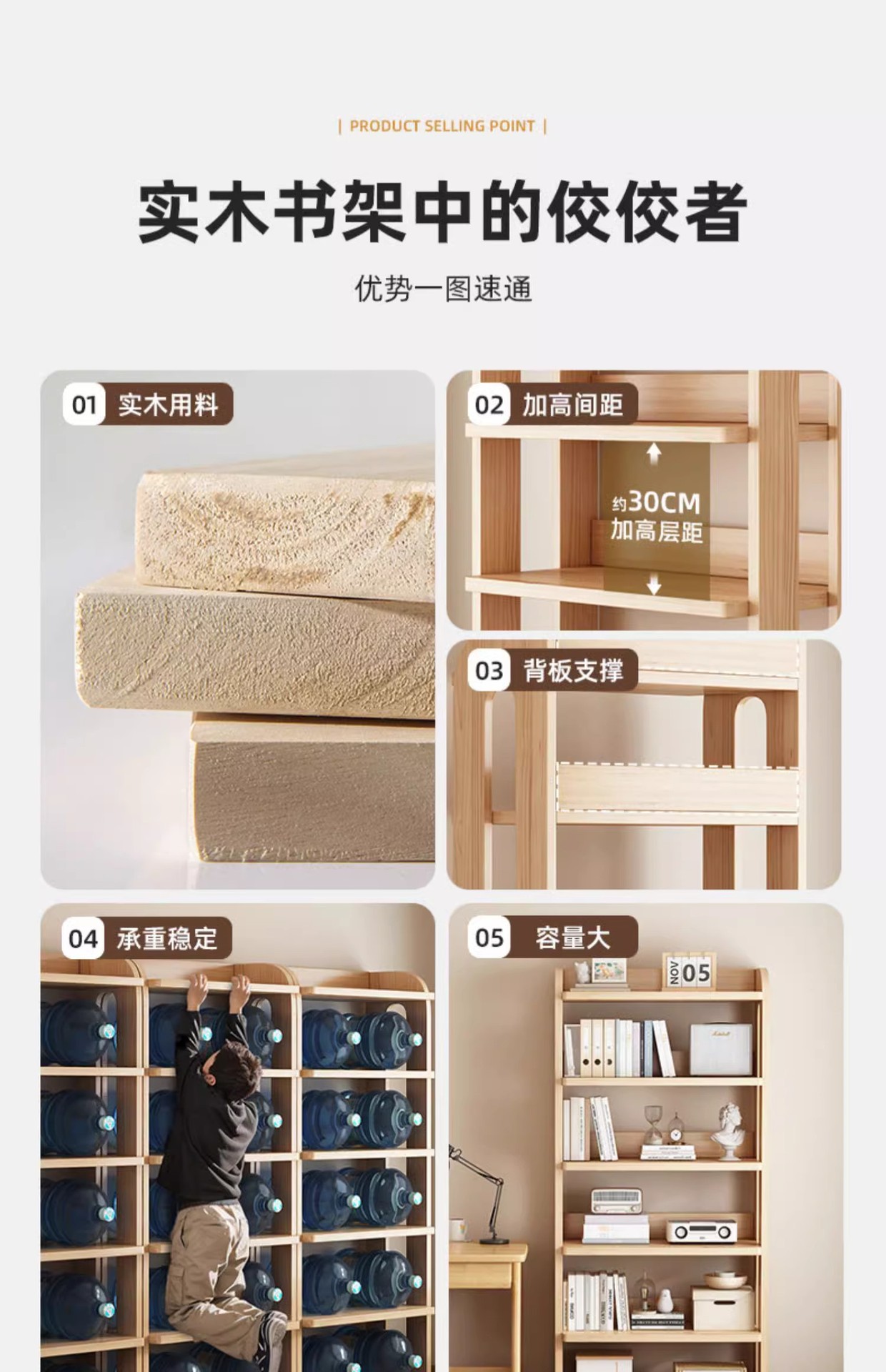 | PRODUCT SELLING POINT |

实木书架中的佼佼者

优势一图速通

01 实木用料

02 加高间距

约30CM
加高层距

03 背板支撑

04 承重稳定

05 容量大

NOV 05