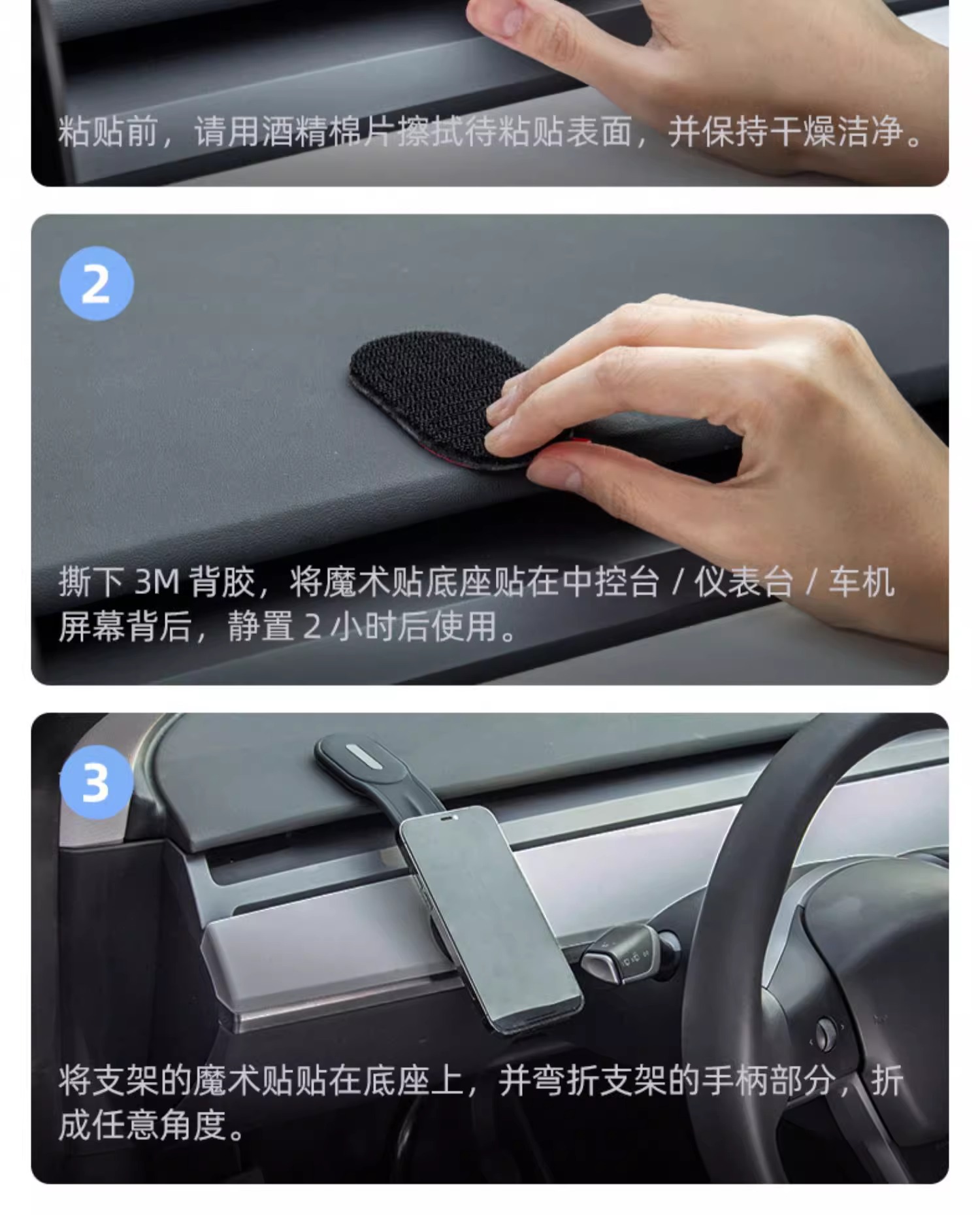 粘贴前，请用酒精棉片擦拭待粘贴表面，并保持干燥洁净。

2

撕下 3M 背胶，将魔术贴底座贴在中控台 / 仪表台 / 车机屏幕背后，静置 2 小时后使用。

3

将支架的魔术贴贴在底座上，并弯折支架的手柄部分，折成任意角度。