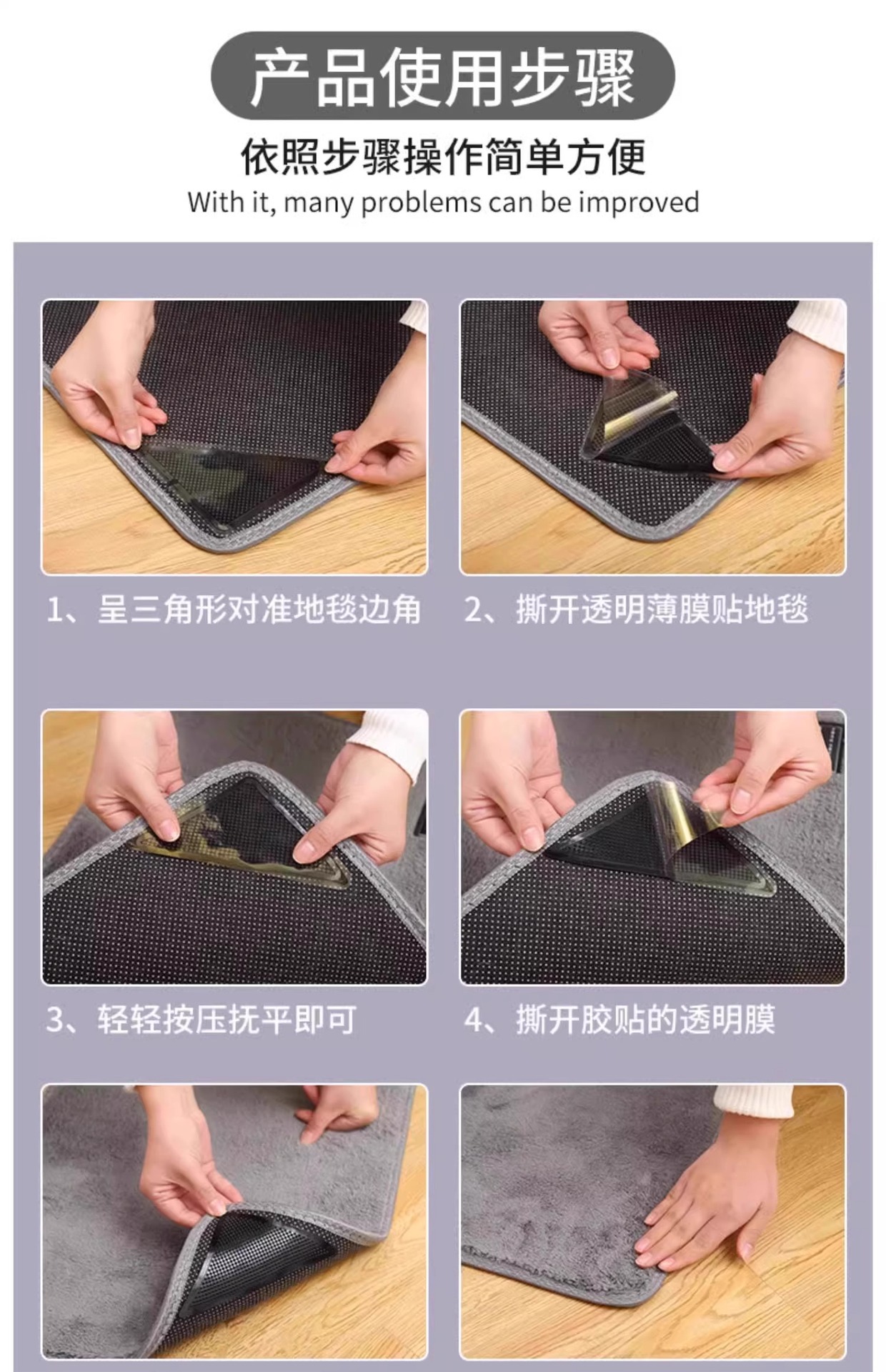 产品使用步骤

依照步骤操作简单方便

With it, many problems can be improved

1、呈三角形对准地毯边角

2、撕开透明薄膜贴地毯

3、轻轻按压抚平即可

4、撕开胶贴的透明膜