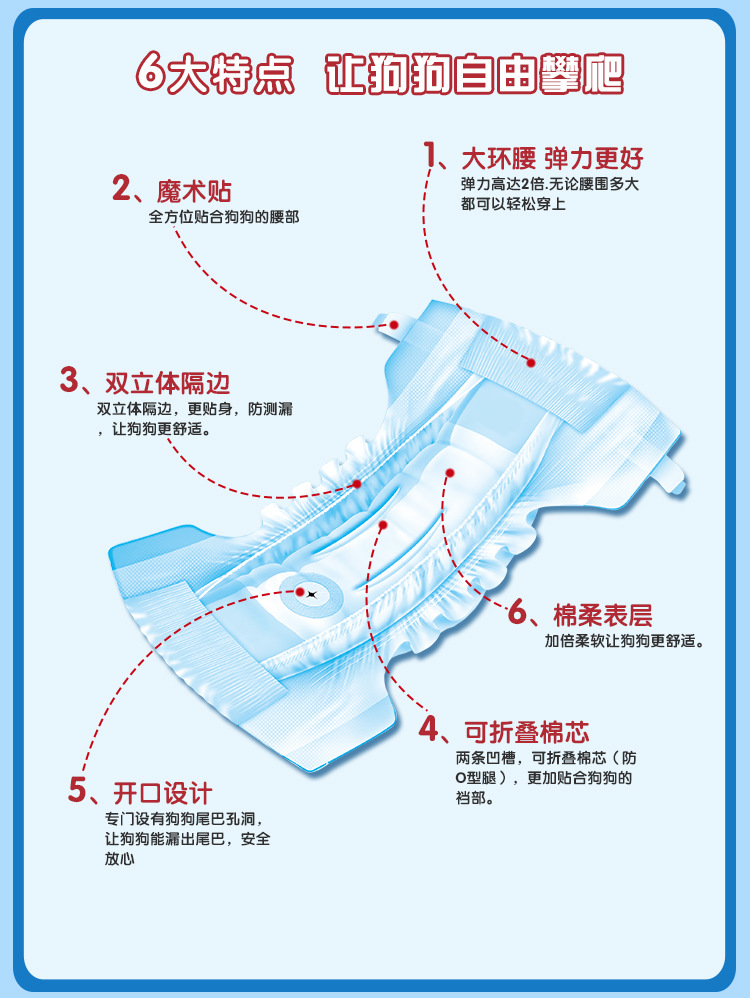 6大特点 让狗狗自由攀爬

1、大环腰 弹力更好
弹力高达2倍.无论腰围多大都可以轻松穿上

2、魔术贴
全方位贴合狗狗的腰部

3、双立体隔边
双立体隔边，更贴身，防测漏，让狗狗更舒适。

6、棉柔表层
加倍柔软让狗狗更舒适。

4、可折叠棉芯
两条凹槽，可折叠棉芯（防O型腿），更加贴合狗狗的裆部。

5、开口设计
专门设有狗狗尾巴孔洞，让狗狗能漏出尾巴，安全放心