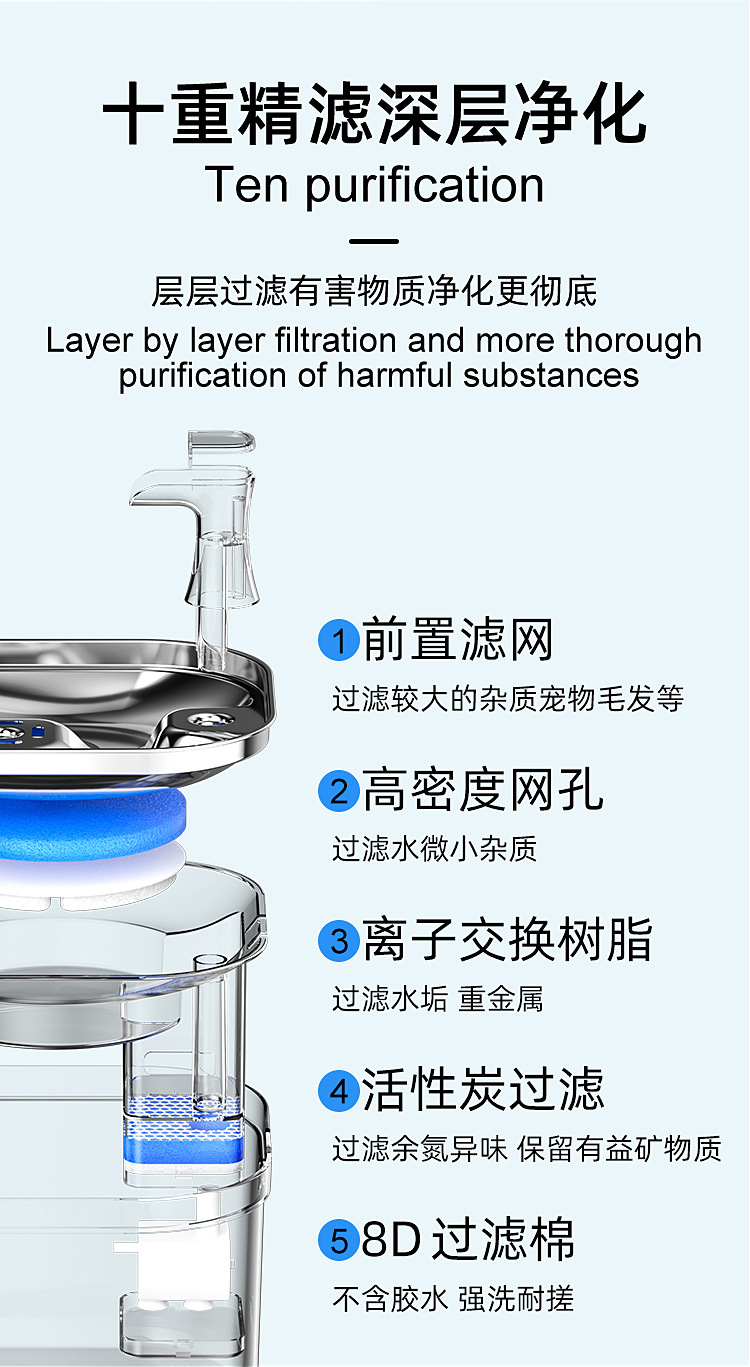 十重精滤深层净化
Ten purification

层层过滤有害物质净化更彻底
Layer by layer filtration and more thorough purification of harmful substances

1 前置滤网
过滤较大的杂质宠物毛发等

2 高密度网孔
过滤水微小杂质

3 离子交换树脂
过滤水垢 重金属

4 活性炭过滤
过滤余氮异味 保留有益矿物质

5 8D 过滤棉
不含胶水 强洗耐搓