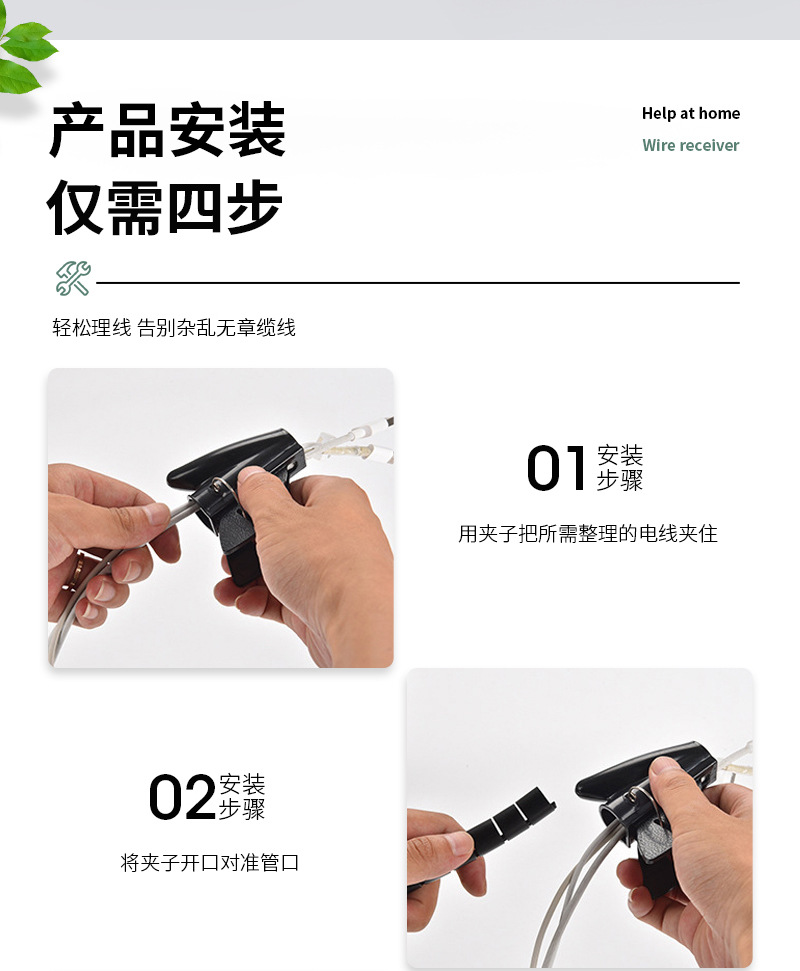 产品安装
仅需四步

Help at home
Wire receiver

轻松理线 告别杂乱无章缆线

01 安装步骤

用夹子把所需整理的电线夹住

02 安装步骤

将夹子开口对准管口