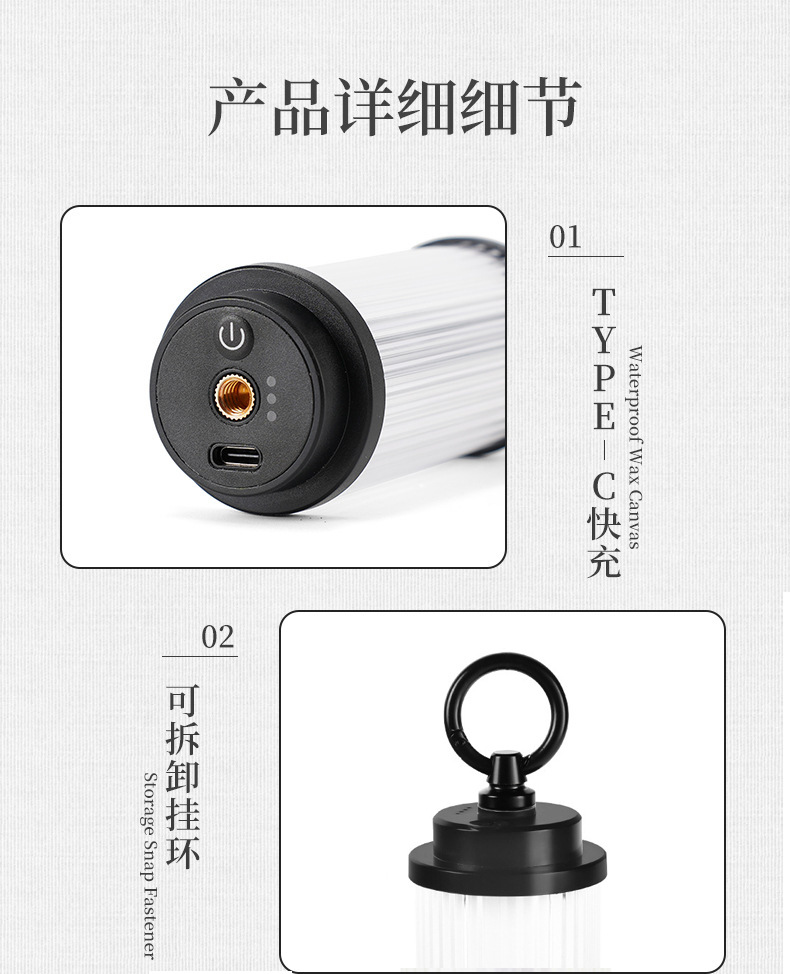 产品详细细节

01

TYPE-C快充

Waterproof Wax Canvas

02

可拆卸挂环

Storage Snap Fastener