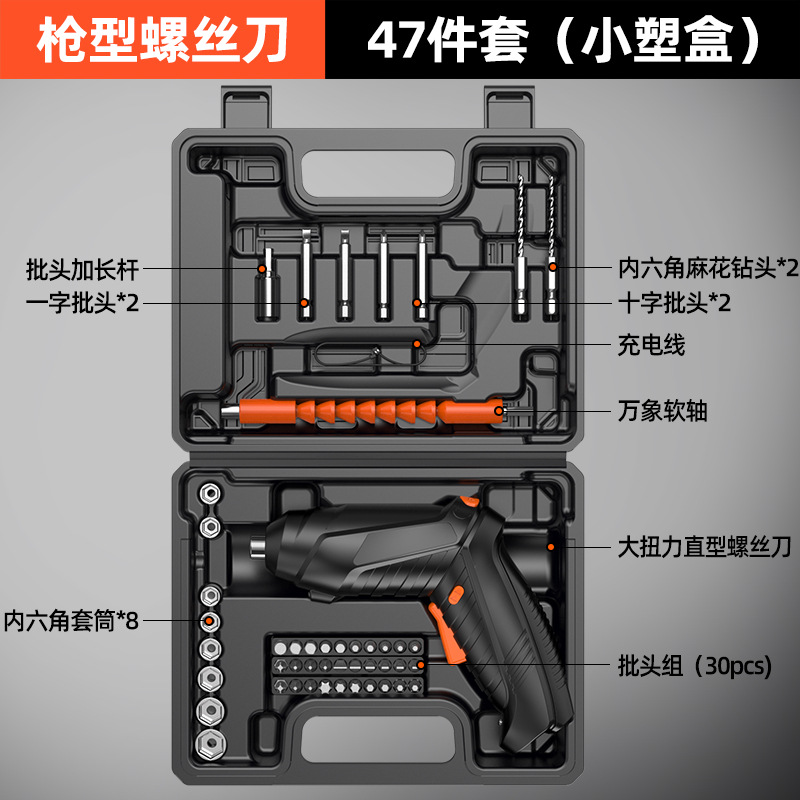 枪型螺丝刀

47件套（小塑盒）

批头加长杆

一字批头*2

内六角麻花钻头*2

十字批头*2

充电线

万象软轴

大扭力直型螺丝刀

内六角套筒*8

批头组（30pcs）