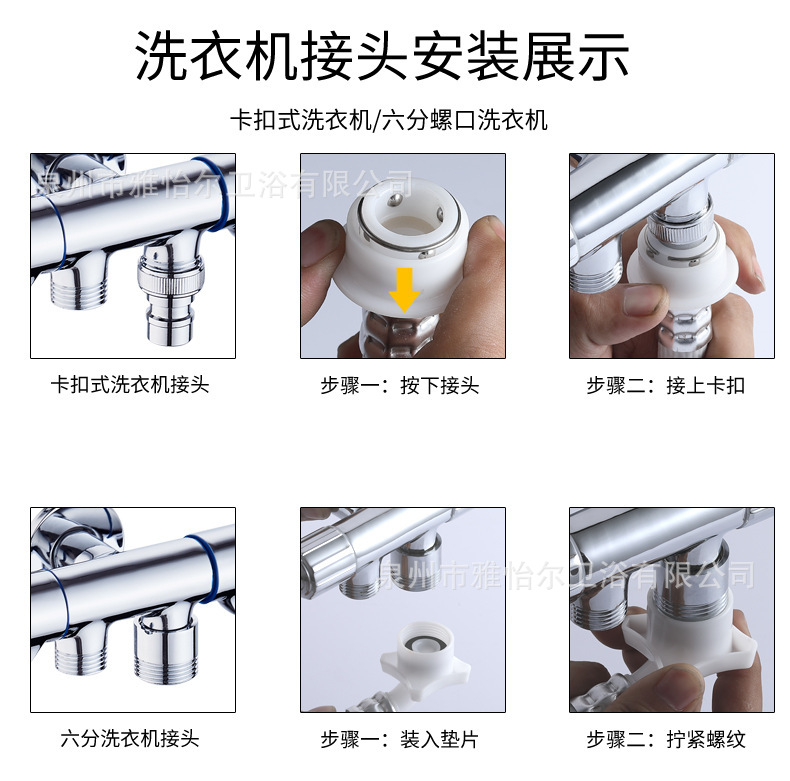 洗衣机接头安装展示

卡扣式洗衣机/六分螺口洗衣机

泉州市雅怡尔卫浴有限公司

卡扣式洗衣机接头

步骤一：按下接头

步骤二：接上卡扣

泉州市雅怡尔卫浴有限公司

六分洗衣机接头

步骤一：装入垫片

步骤二：拧紧螺纹