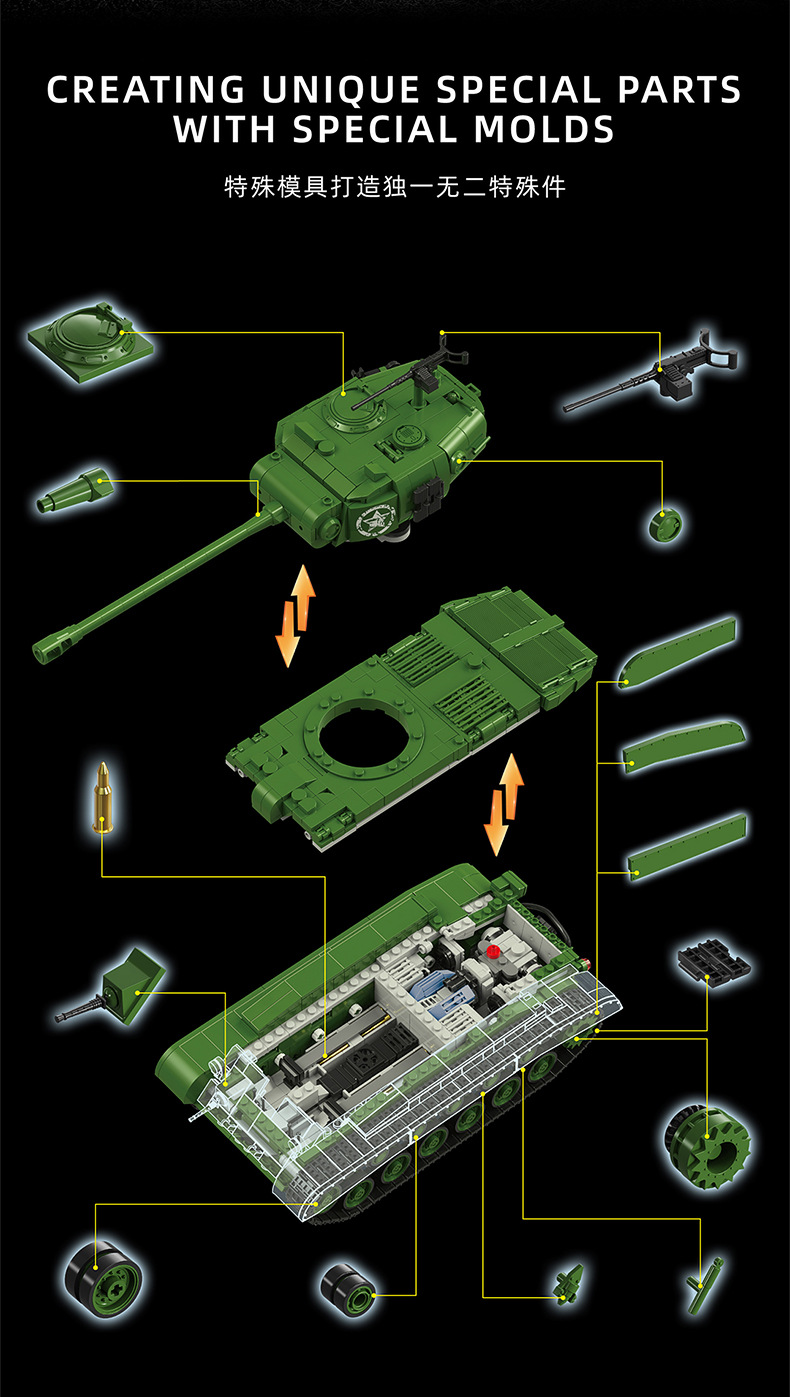 CREATING UNIQUE SPECIAL PARTS WITH SPECIAL MOLDS

特殊模具打造独一无二特殊件