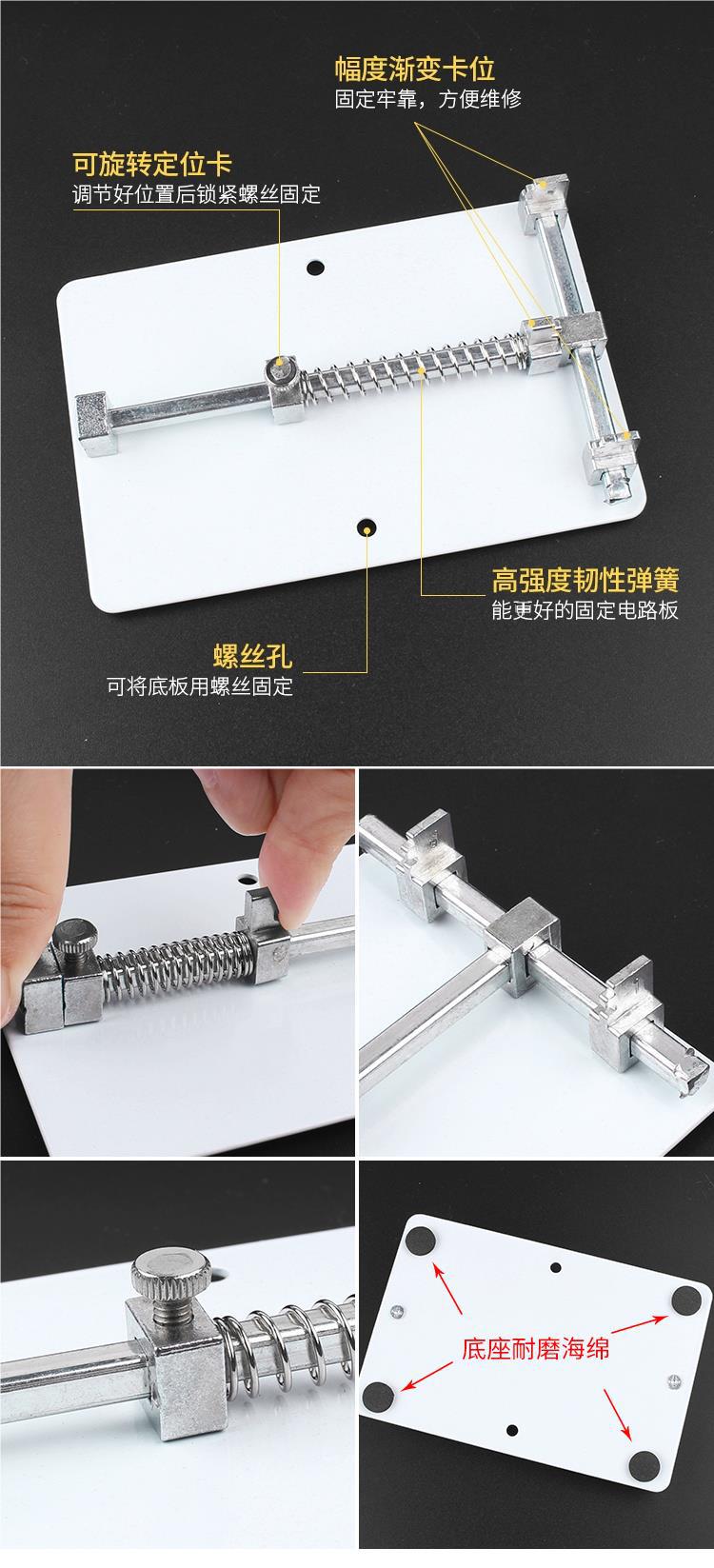 幅度渐变卡位
固定牢靠，方便维修

可旋转定位卡
调节好位置后锁紧螺丝固定

高强度韧性弹簧
能更好的固定电路板

螺丝孔
可将底板用螺丝固定

底座耐磨海绵