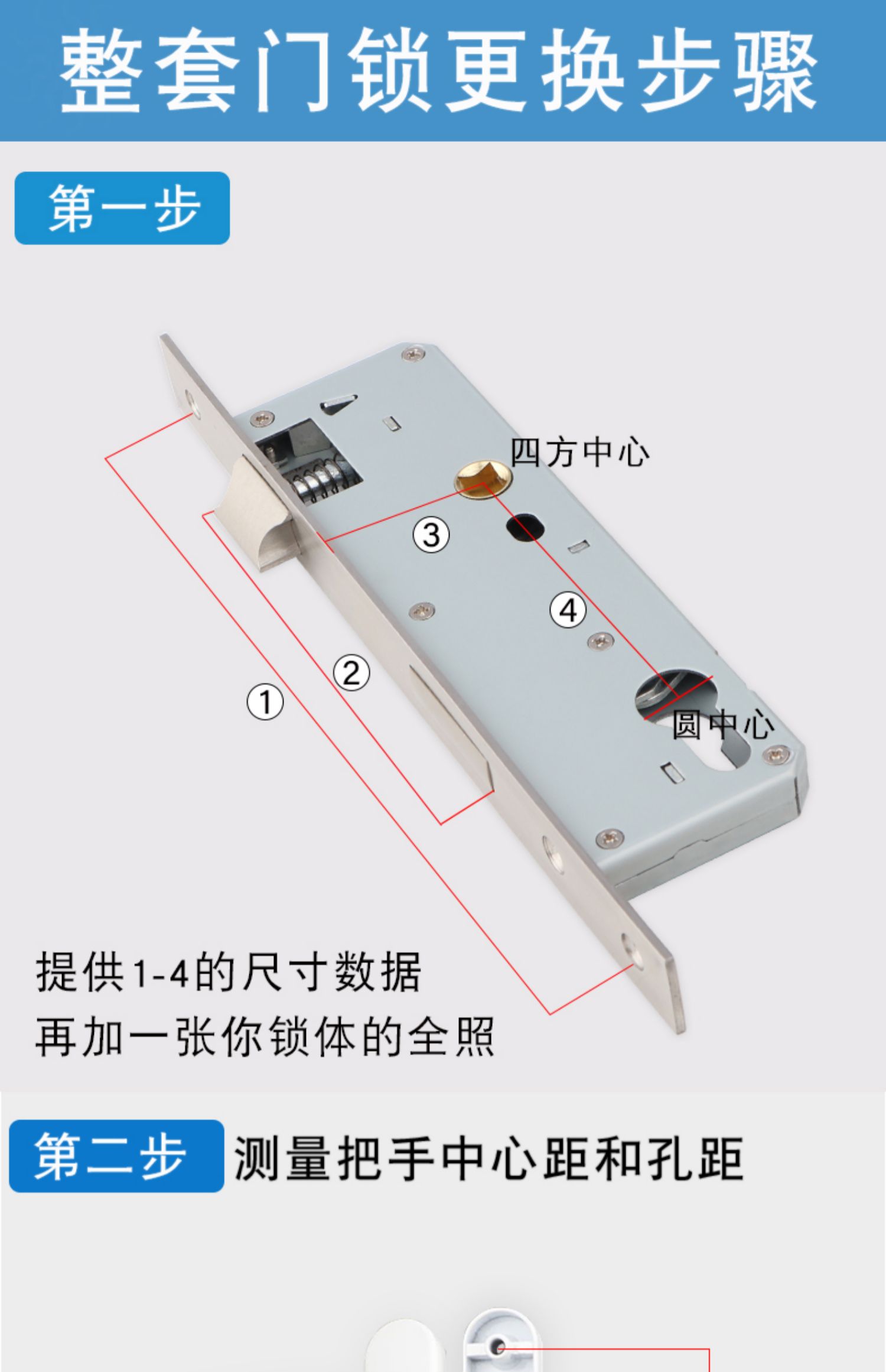 整套门锁更换步骤

第一步

四方中心

③

④

②

①

圆中心

提供1-4的尺寸数据
再加一张你锁体的全照

第二步 测量把手中心距和孔距