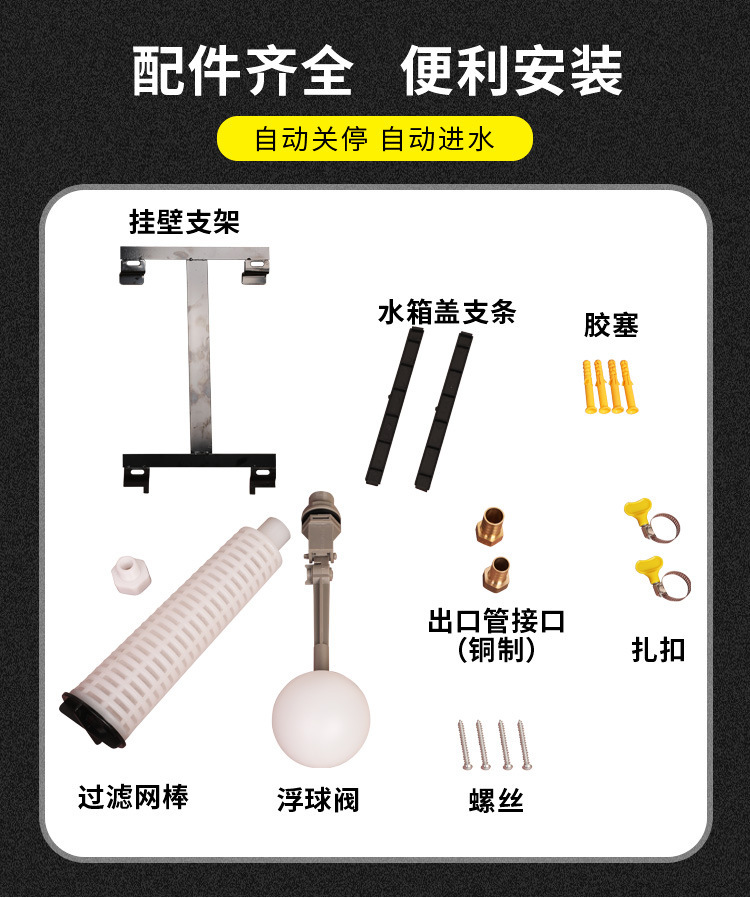 配件齐全　便利安装

自动关停 自动进水

挂壁支架

水箱盖支条

胶塞

出口管接口
（铜制）

扎扣

过滤网棒

浮球阀

螺丝