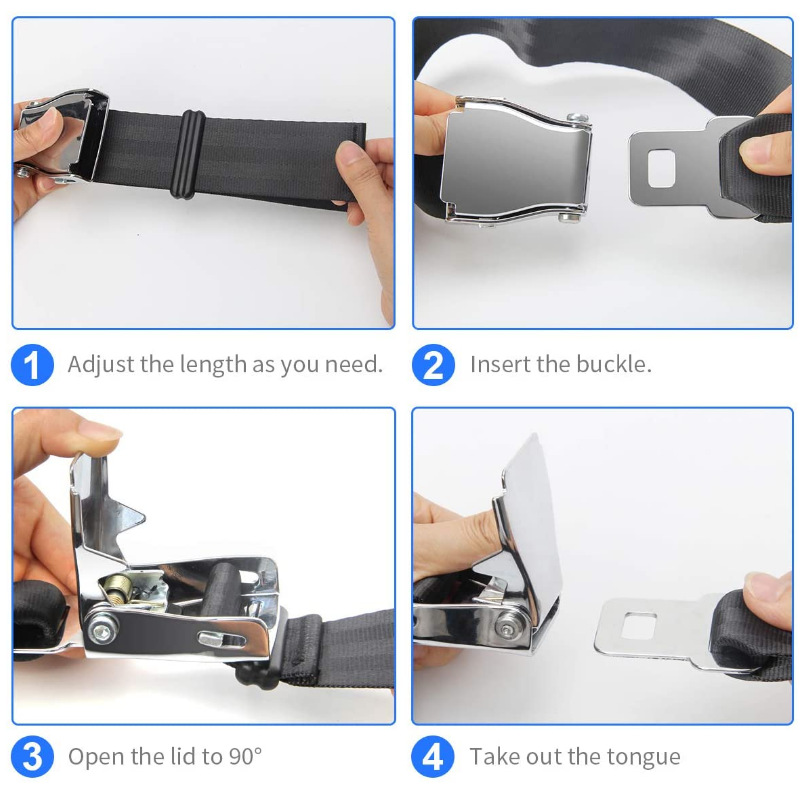 1 Adjust the length as you need.

2 Insert the buckle.

3 Open the lid to 90°

4 Take out the tongue