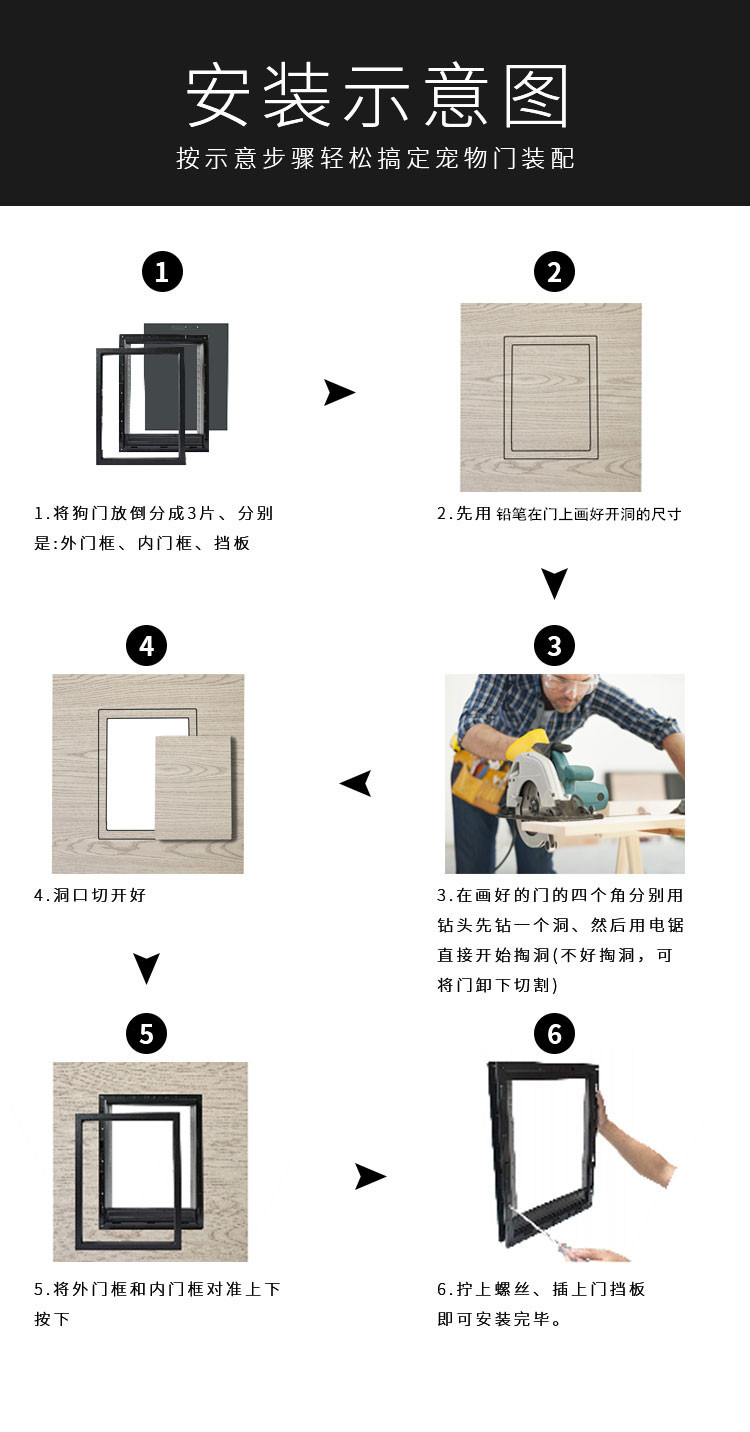 安装示意图

按示意步骤轻松搞定宠物门装配

1

1.将狗门放倒分成3片、分别是:外门框、内门框、挡板

2

2.先用 铅笔在门上画好开洞的尺寸

3

3.在画好的门的四个角分别用钻头先钻一个洞、然后用电锯直接开始掏洞(不好掏洞，可将门卸下切割)

4

4.洞口切开好

5

5.将外门框和内门框对准上下按下

6

6.拧上螺丝、插上门挡板即可安装完毕。