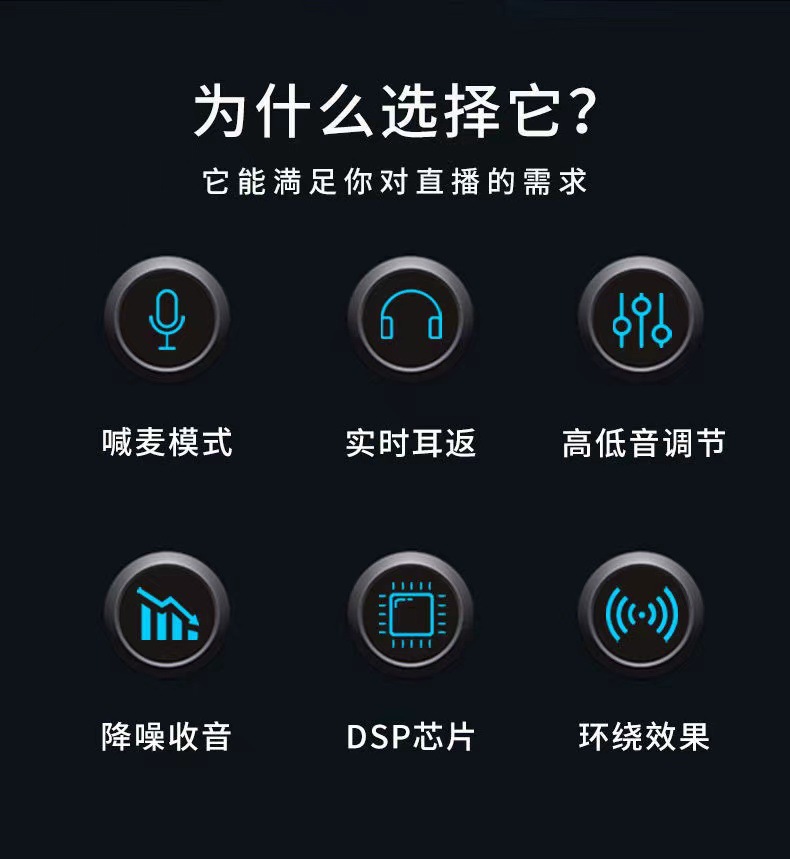 为什么选择它?

它能满足你对直播的需求

喊麦模式

实时耳返

高低音调节

降噪收音

DSP芯片

环绕效果