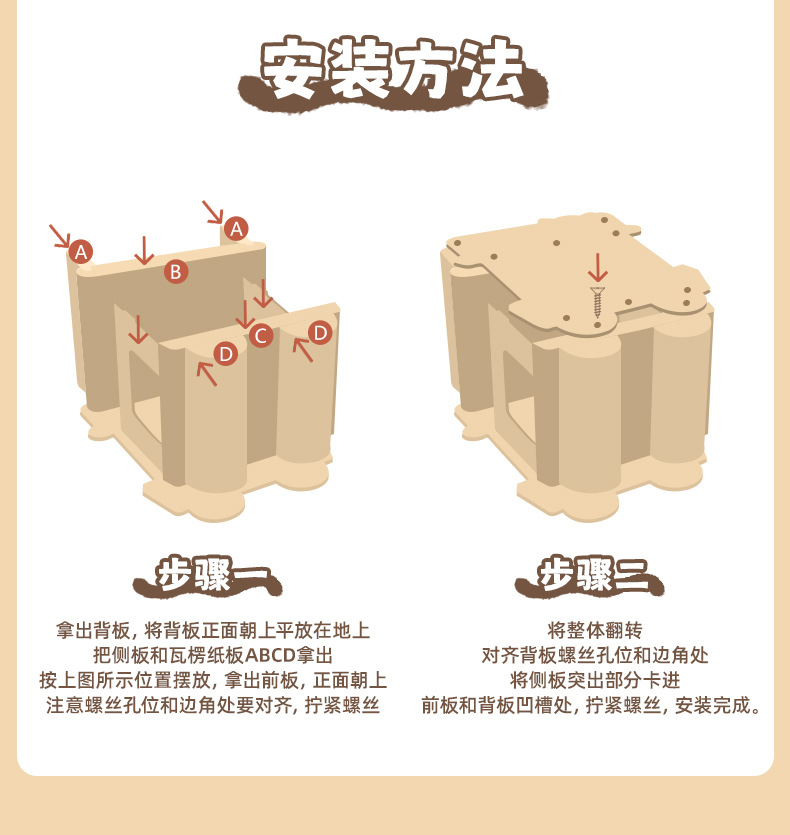 安装方法

A A B C D D

步骤一

拿出背板，将背板正面朝上平放在地上
把侧板和瓦楞纸板ABCD拿出
按上图所示位置摆放，拿出前板，正面朝上
注意螺丝孔位和边角处要对齐，拧紧螺丝

步骤二

将整体翻转
对齐背板螺丝孔位和边角处
将侧板突出部分卡进
前板和背板凹槽处，拧紧螺丝，安装完成。