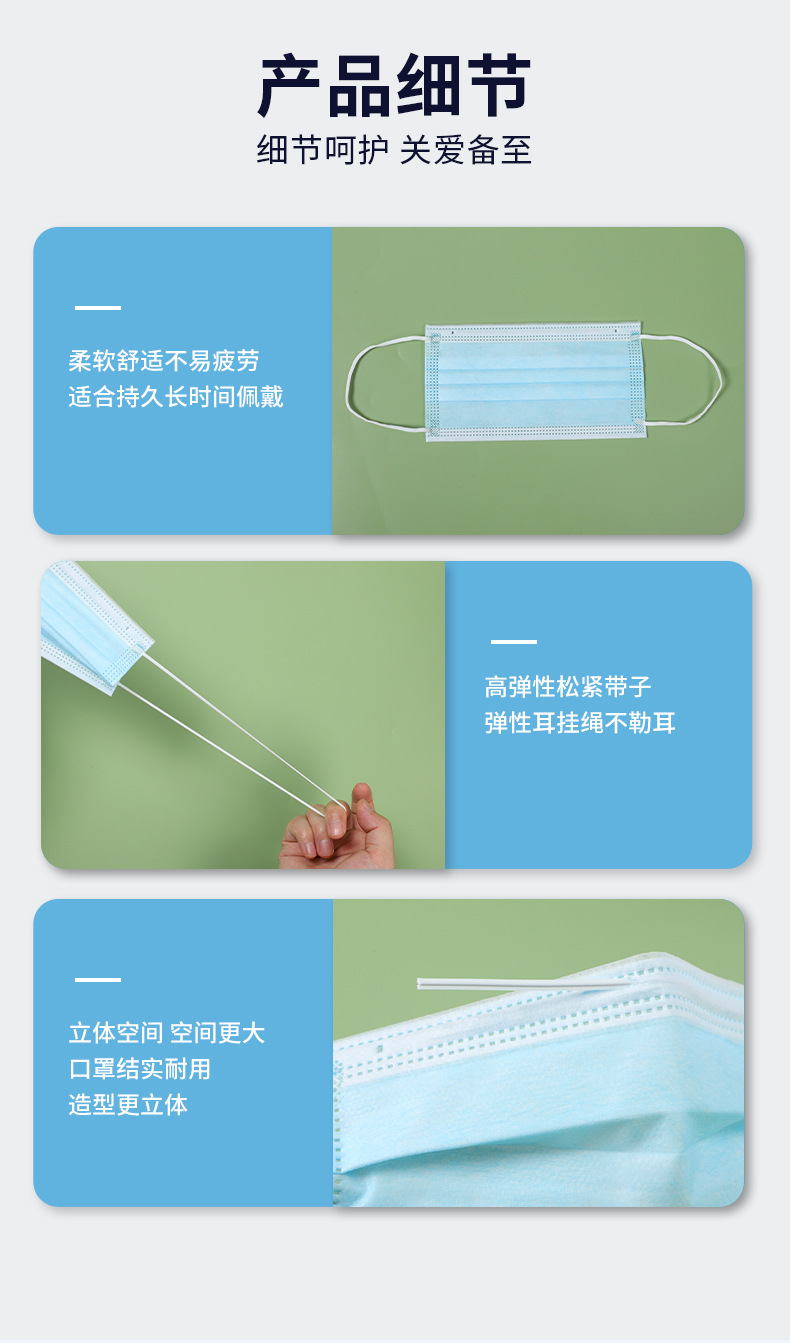 产品细节

细节呵护 关爱备至

柔软舒适不易疲劳
适合持久长时间佩戴

高弹性松紧带子
弹性耳挂绳不勒耳

立体空间 空间更大
口罩结实耐用
造型更立体