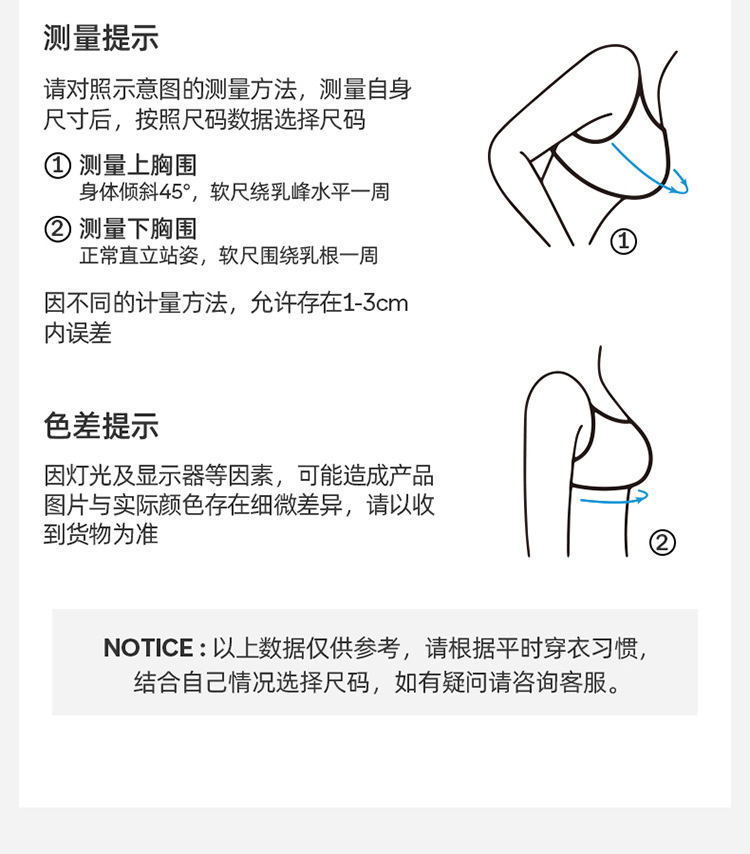 测量提示

请对照示意图的测量方法，测量自身尺寸后，按照尺码数据选择尺码

① 测量上胸围
身体倾斜45°，软尺绕乳峰水平一周

② 测量下胸围
正常直立站姿，软尺围绕乳根一周

因不同的计量方法，允许存在1-3cm内误差

①

色差提示

因灯光及显示器等因素，可能造成产品图片与实际颜色存在细微差异，请以收到货物为准

②

NOTICE : 以上数据仅供参考，请根据平时穿衣习惯，结合自己情况选择尺码，如有疑问请咨询客服。