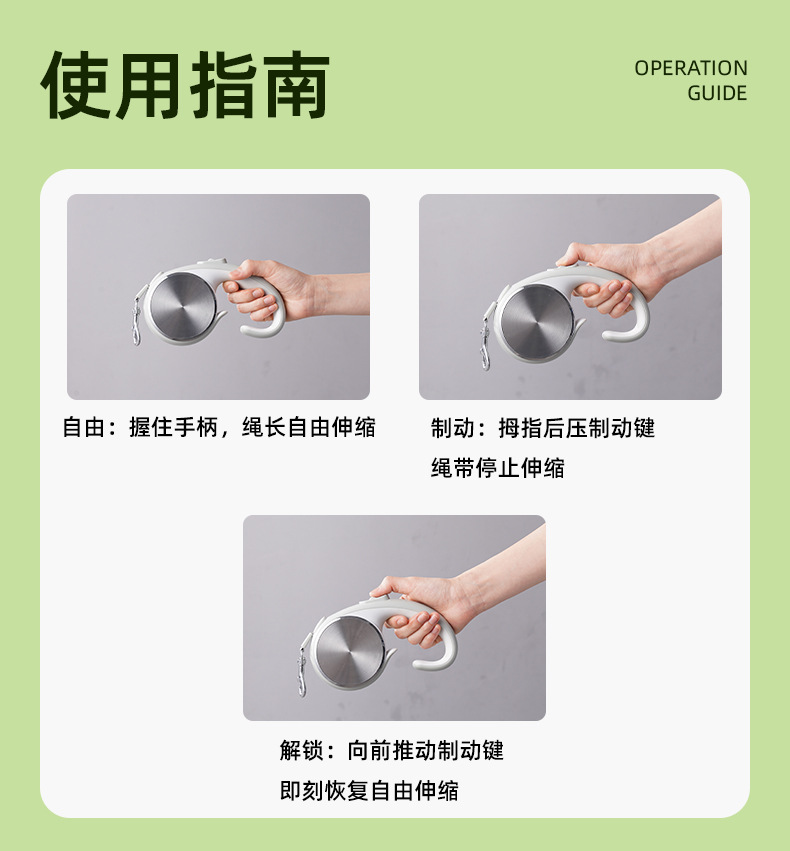 使用指南

OPERATION GUIDE

自由：握住手柄，绳长自由伸缩

制动：拇指后压制动键
绳带停止伸缩

解锁：向前推动制动键
即刻恢复自由伸缩