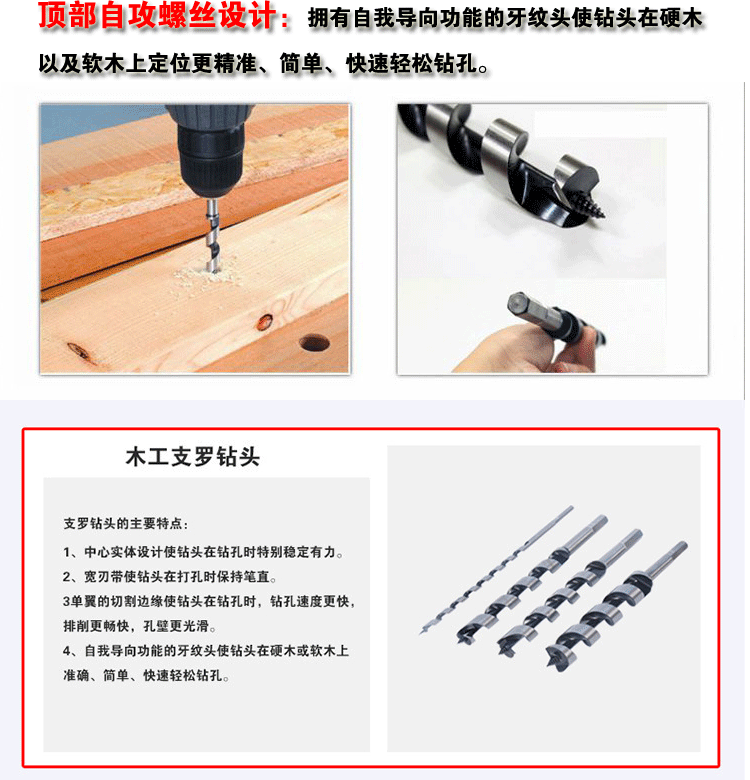 顶部自攻螺丝设计：拥有自我导向功能的牙纹头使钻头在硬木以及软木上定位更精准、简单、快速轻松钻孔。

木工支罗钻头

支罗钻头的主要特点：

1、中心实体设计使钻头在钻孔时特别稳定有力。

2、宽刃带使钻头在打孔时保持笔直。

3单翼的切割边缘使钻头在钻孔时，钻孔速度更快，排削更畅快，孔壁更光滑。

4、自我导向功能的牙纹头使钻头在硬木或软木上准确、简单、快速轻松钻孔。